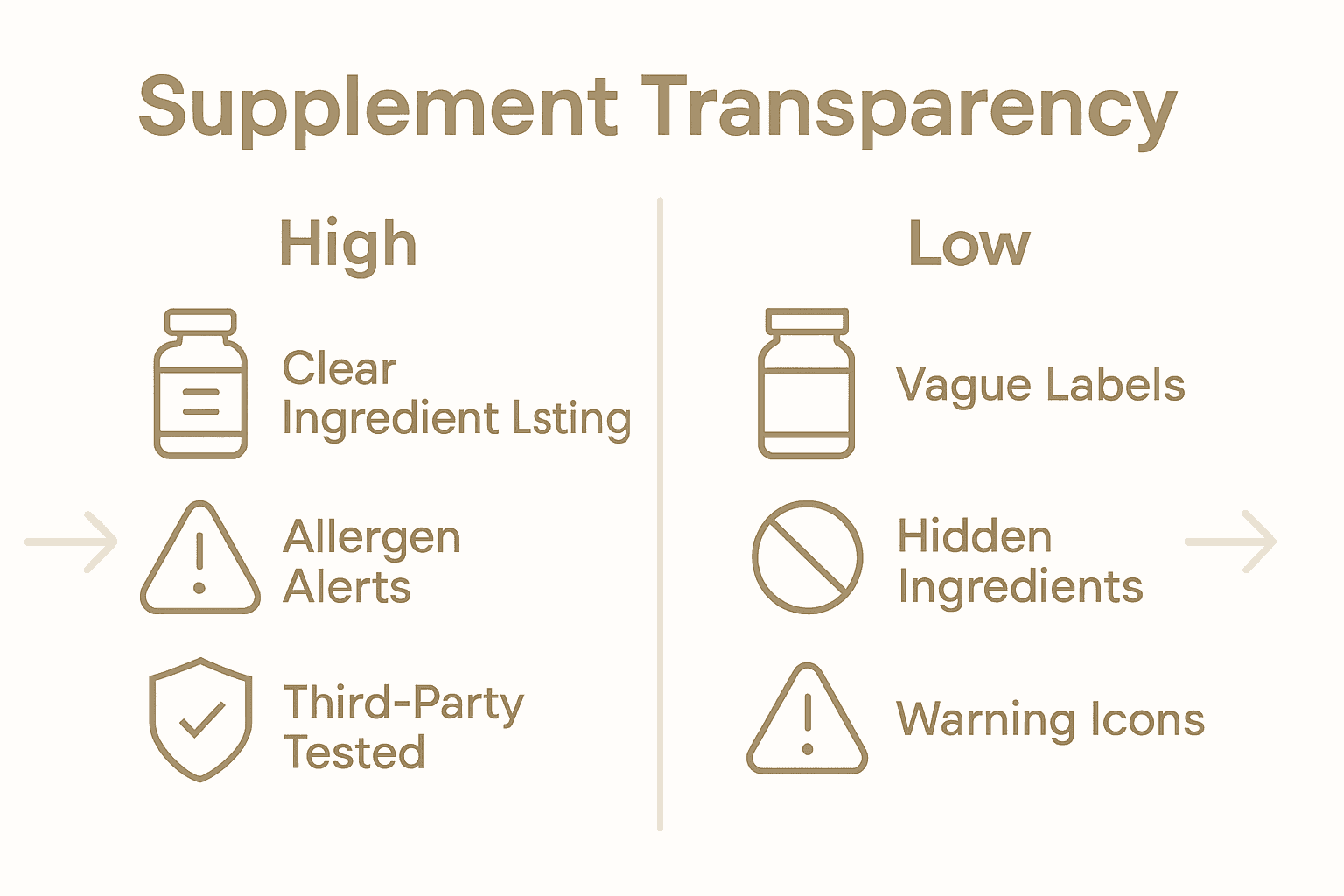 Supplement Transparency

High

Clear Ingredient Lsting

Allergen Alerts

Third-Party Tested

Low

Vague Labels

Hidden Ingredients

Warning Icons