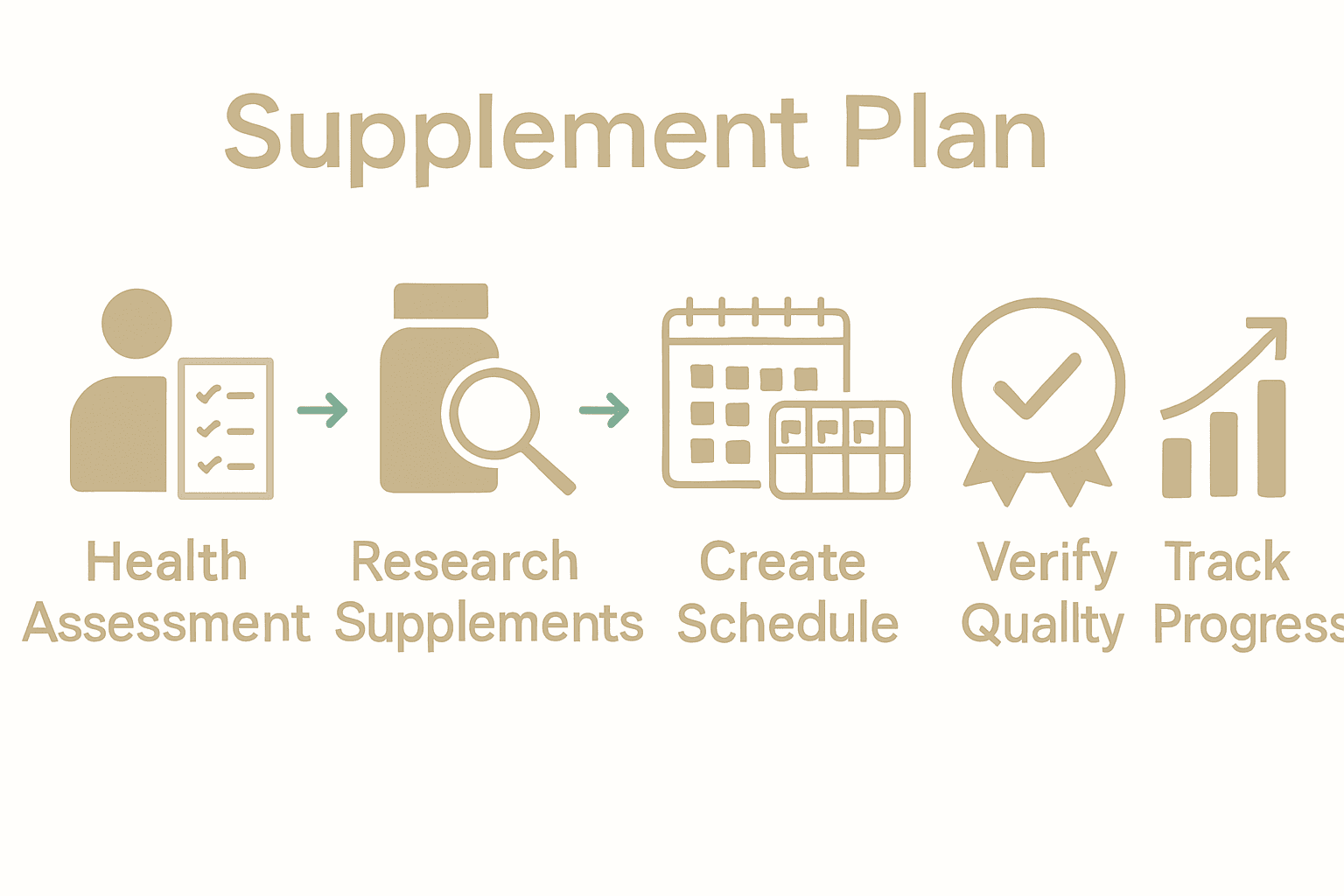 Supplement Plan

Health Assessment

Research Supplements

Create Schedule

Verify Quallty

Track Progress