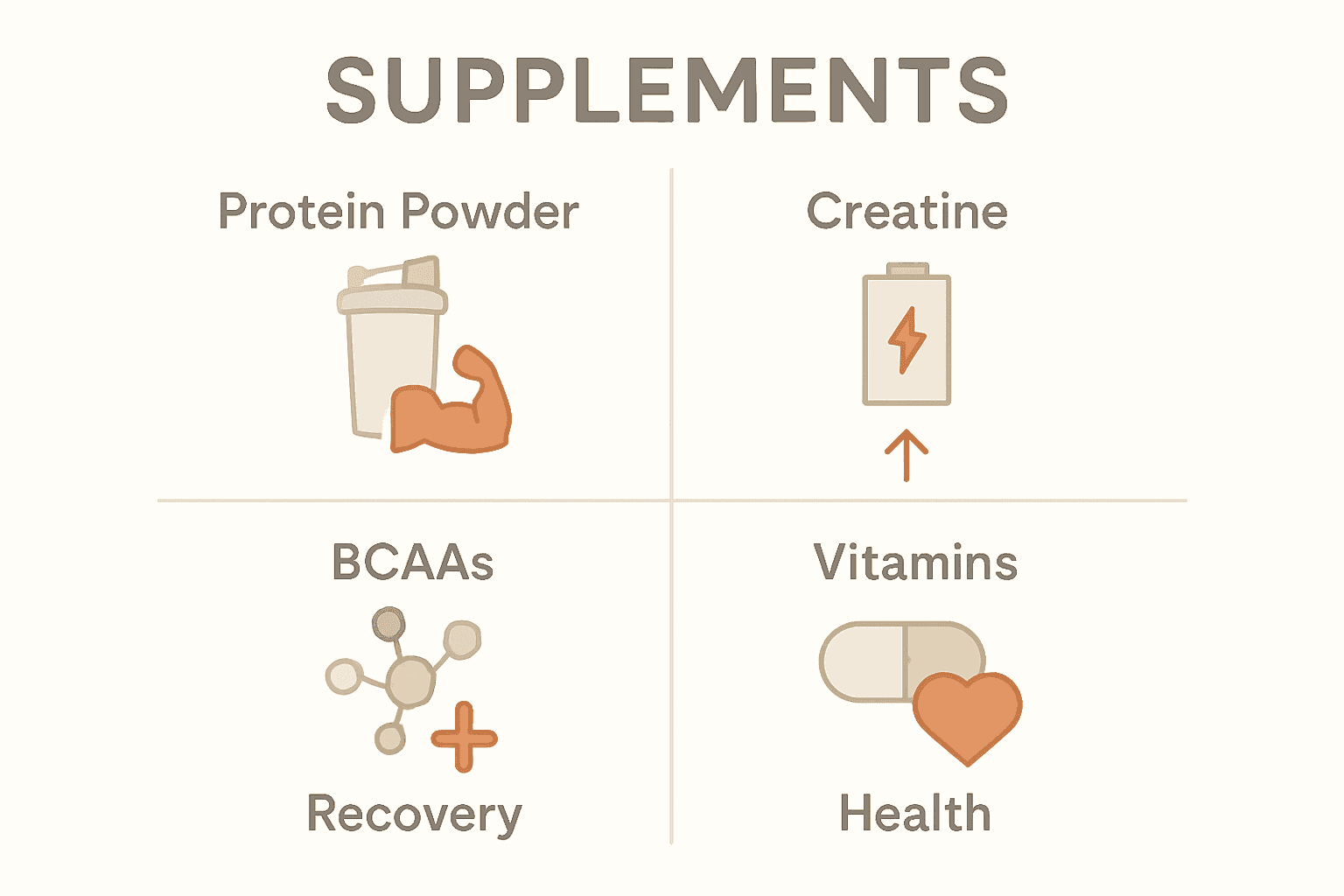 SUPPLEMENTS

Protein Powder

Creatine

BCAAs

Recovery

Vitamins

Health