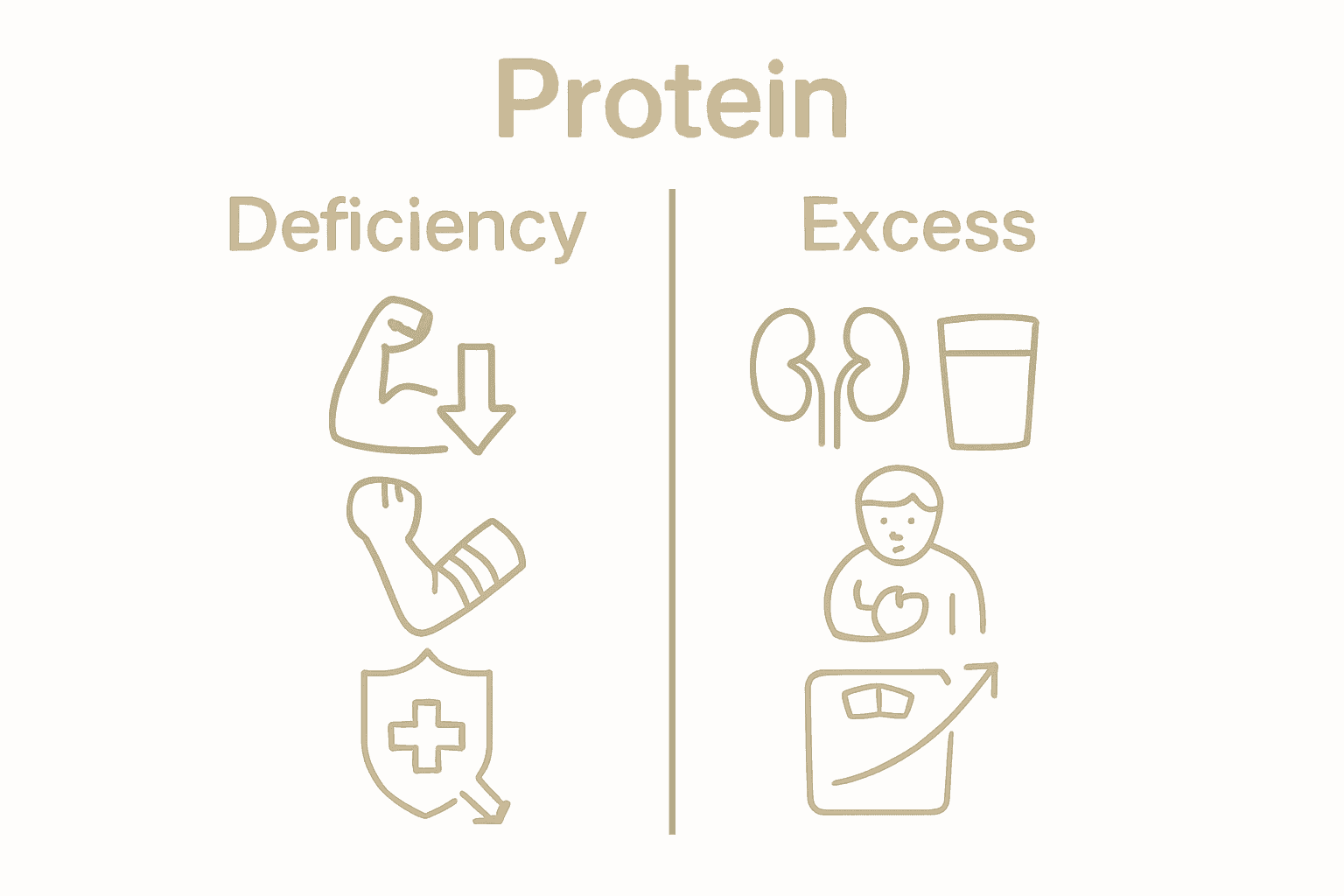 Protein

Deficiency

Excess