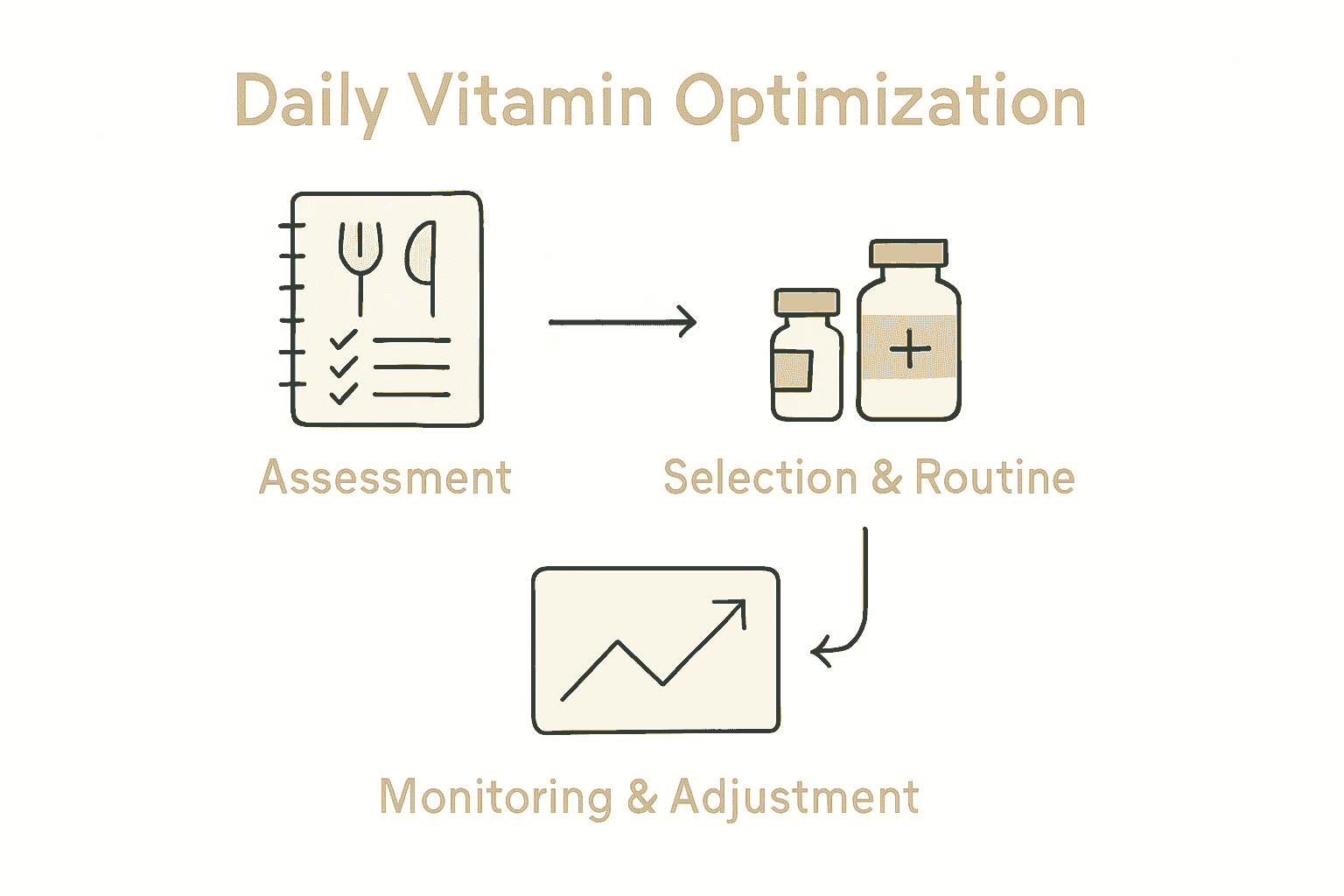 Daily Vitamin Optimization

Assessment

Selection & Routine

Monitoring & Adjustment