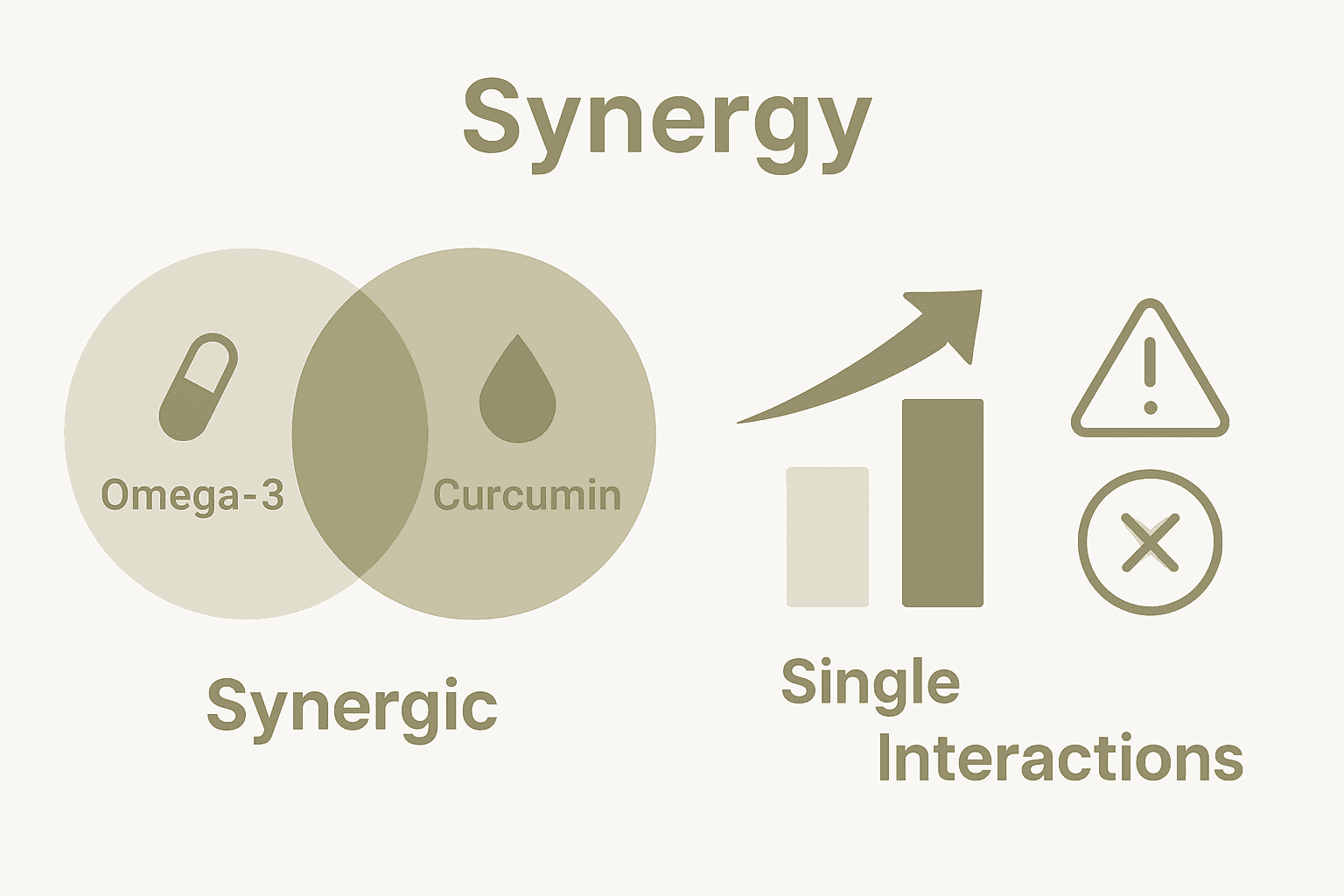 Synergy

Omega-3

Curcumin

Synergic

Single

Interactions