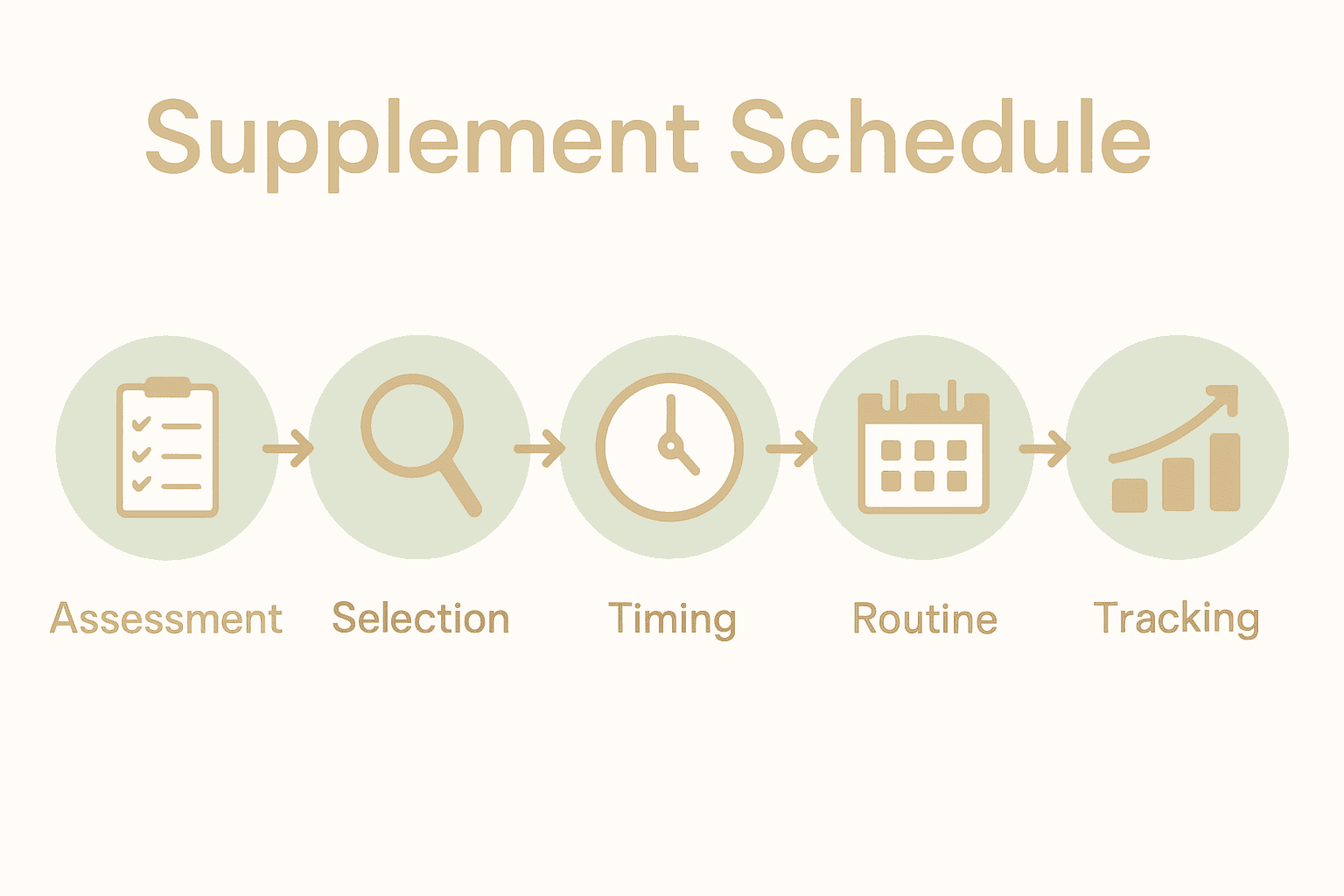 Supplement Schedule

Assessment Selection Timing Routine Tracking