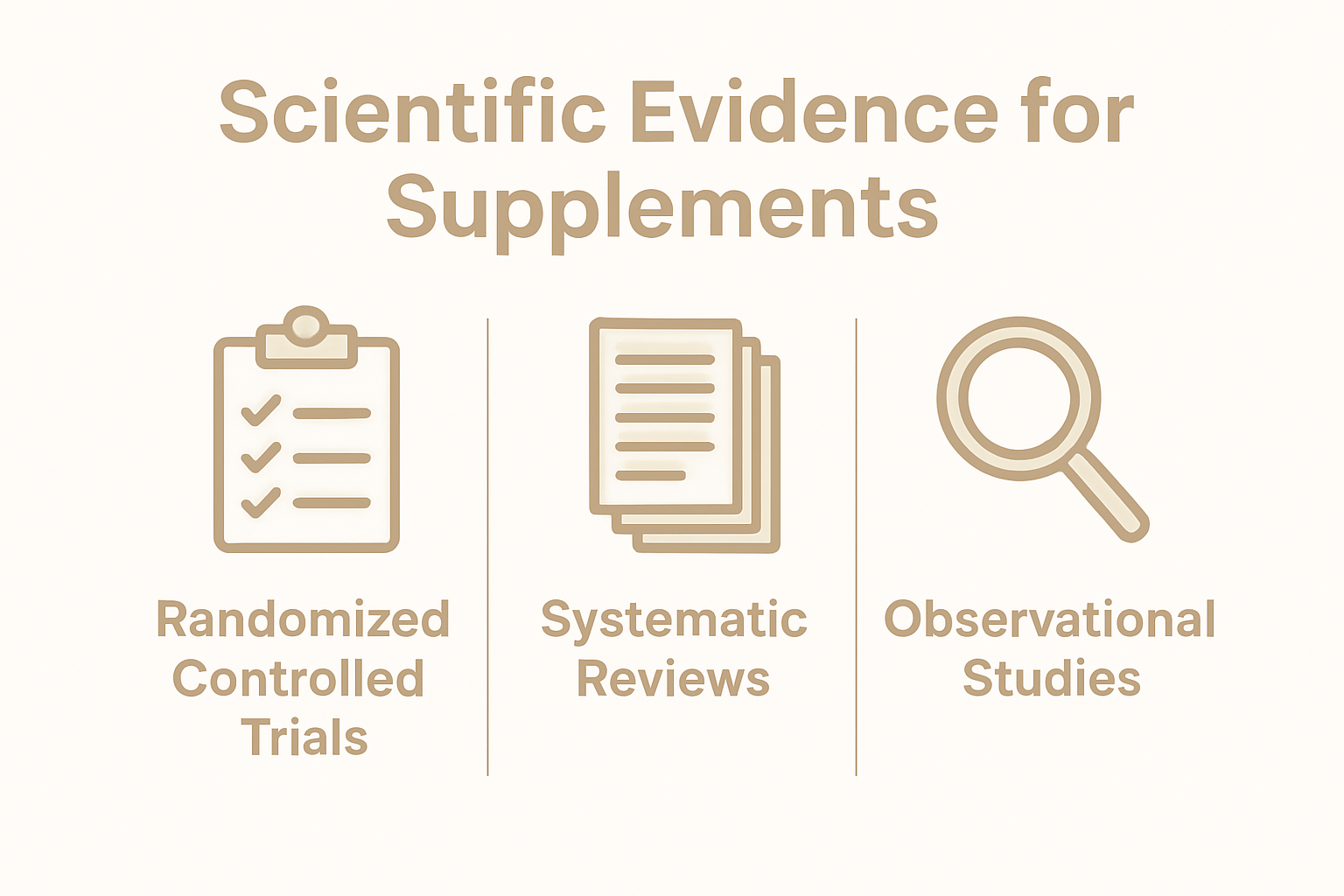 Scientific Evidence for Supplements

Randomized Controlled Trials

Systematic Reviews

Observational Studies