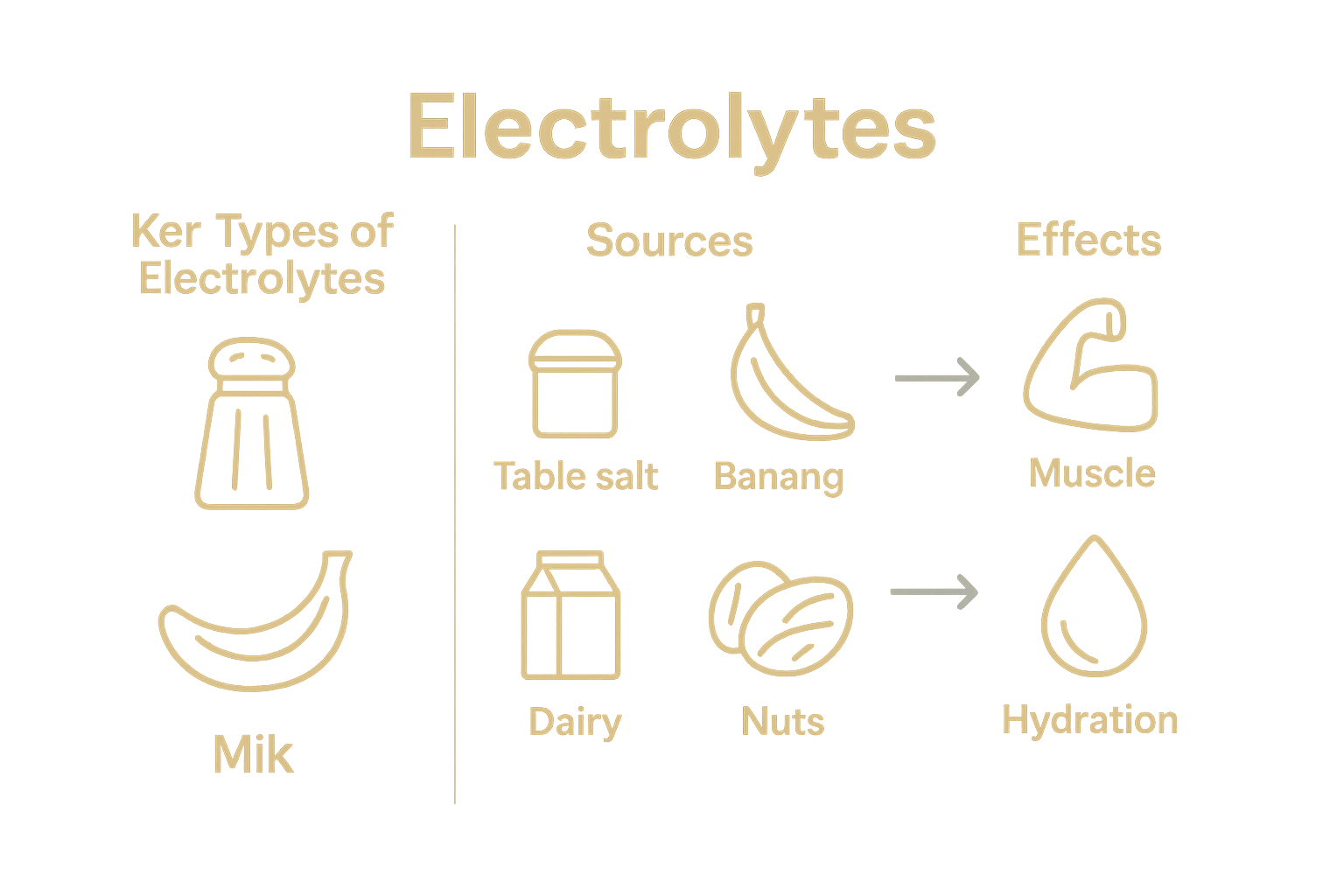 Electrolytes

Ker Types of Electrolytes

Mik

Sources

Table salt

Banang

Dairy

Nuts

Effects

Muscle

Hydration