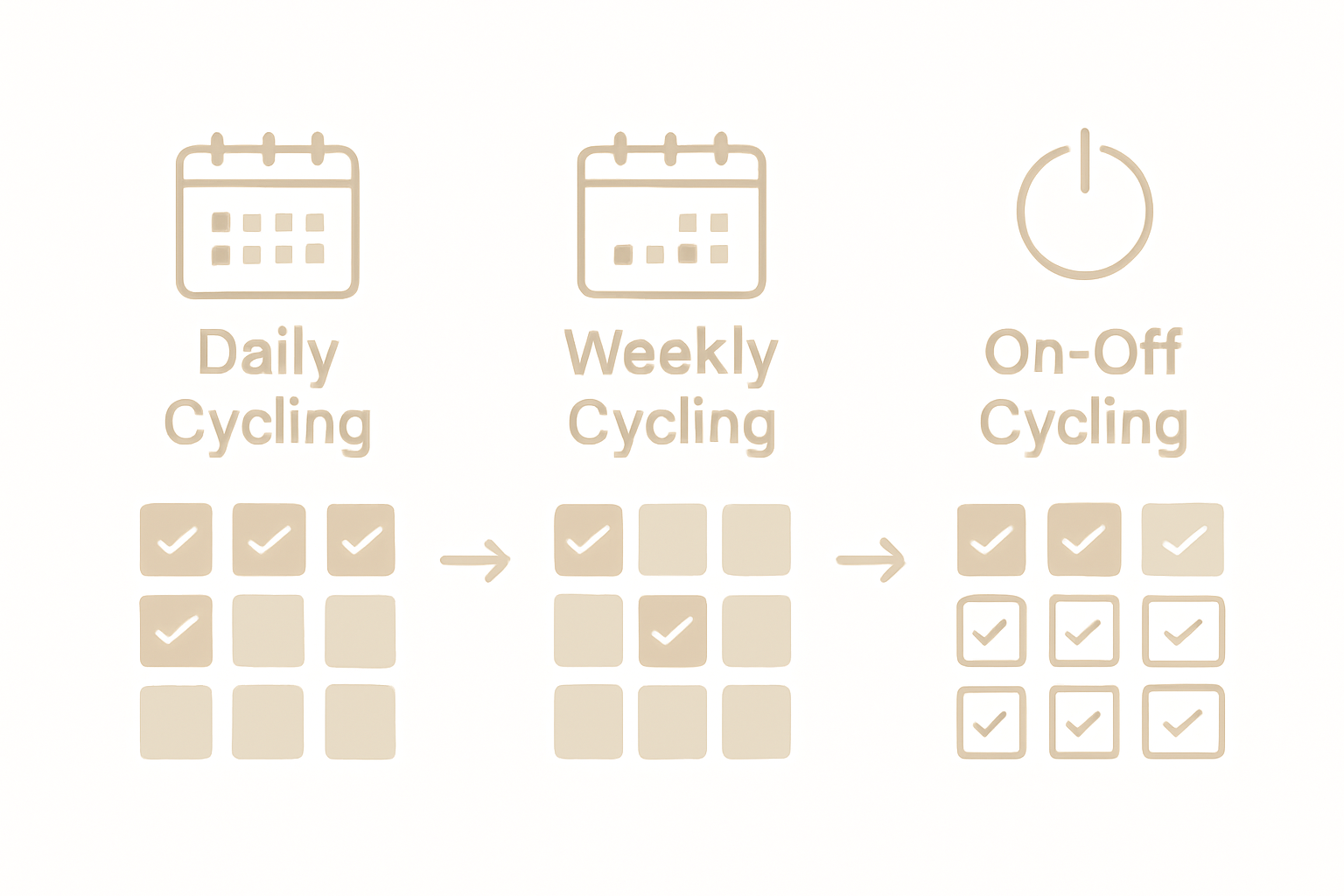 Daily Cycling

Weekly Cycling

On-Off Cycling