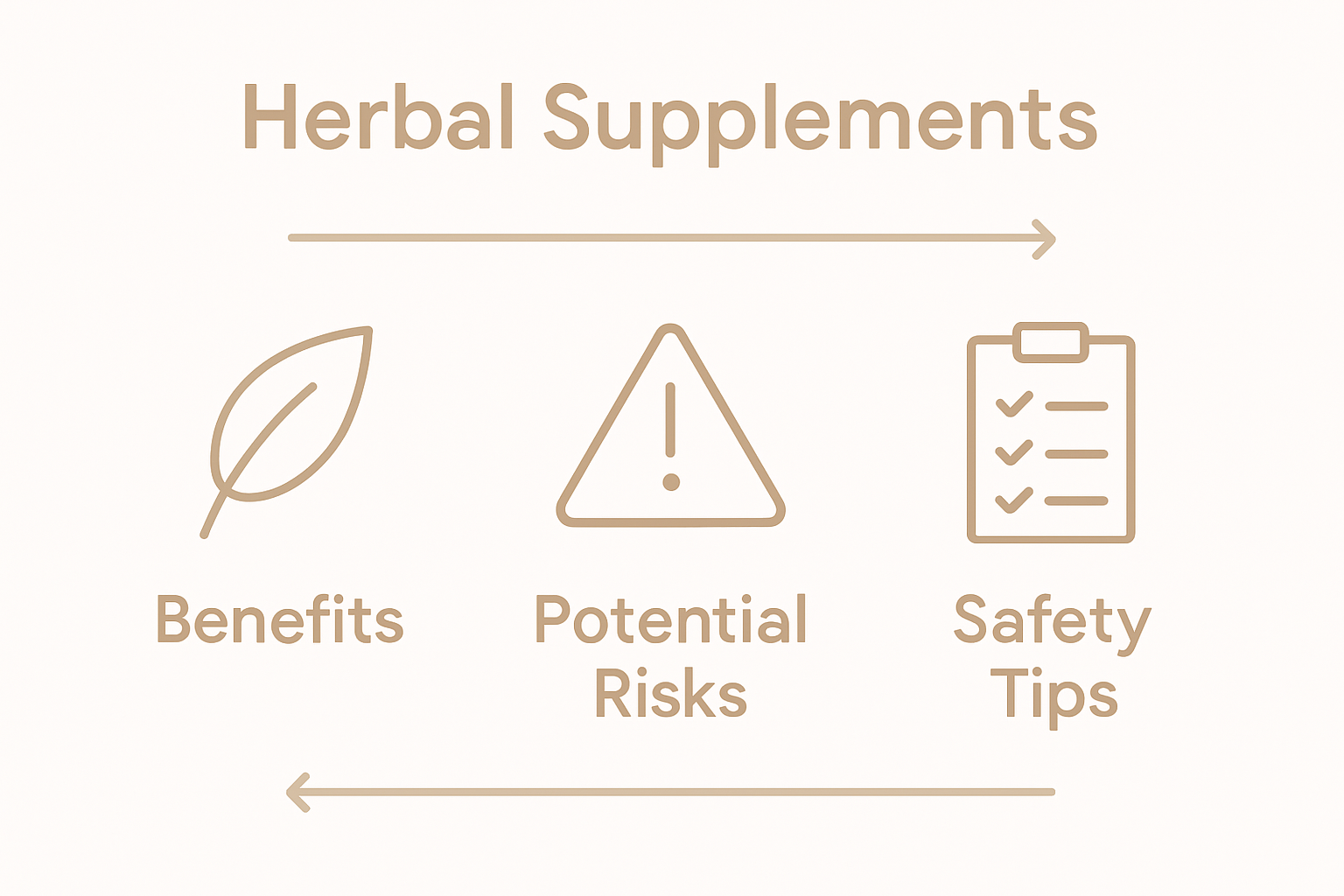 Herbal Supplements

Benefits

Potential Risks

Safety Tips