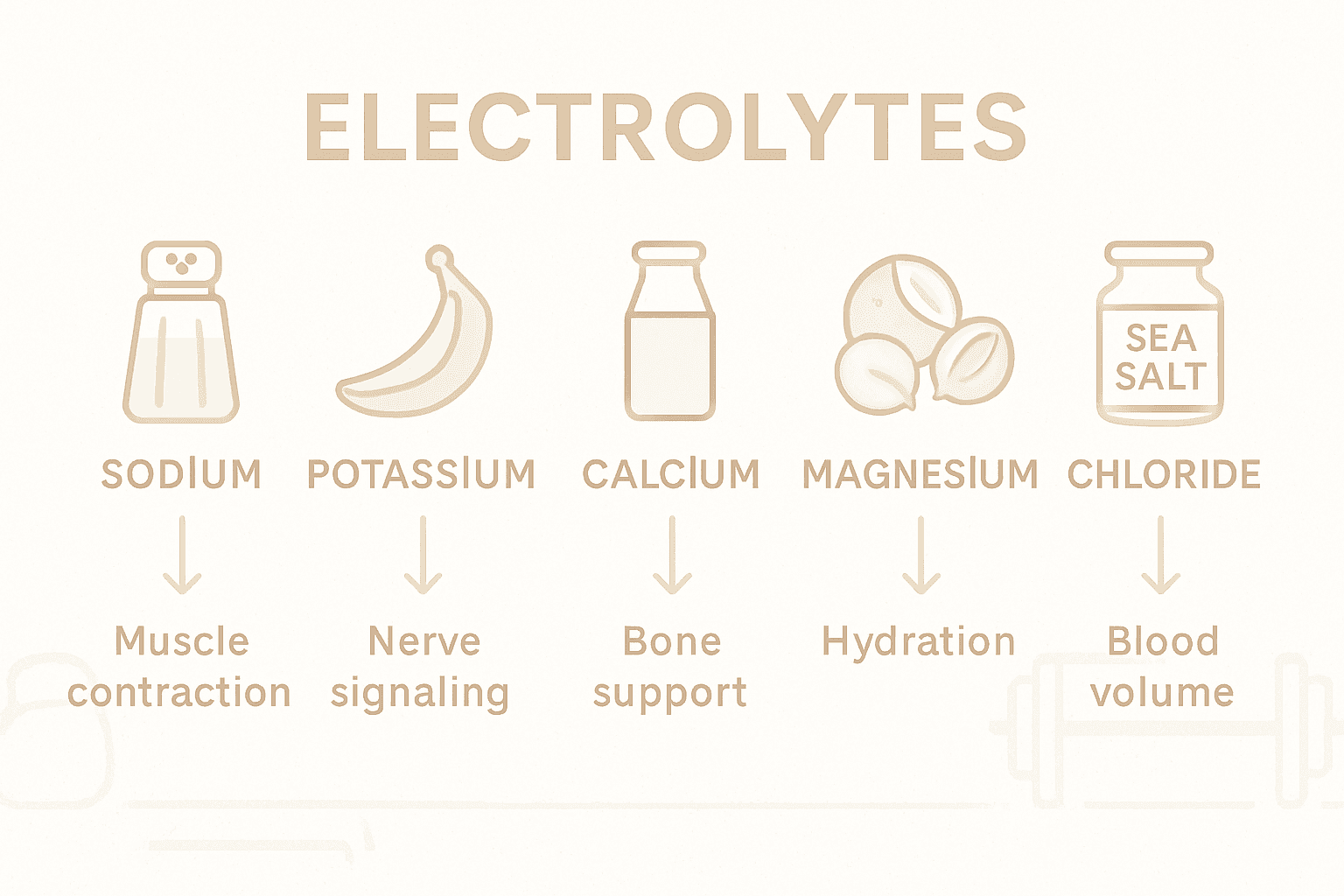 ELECTROLYTES

SEA SALT

SODIUM
Muscle contraction

POTASSIUM
Nerve signaling

CALCIUM
Bone support

MAGNESIUM
Hydration

CHLORIDE
Blood volume