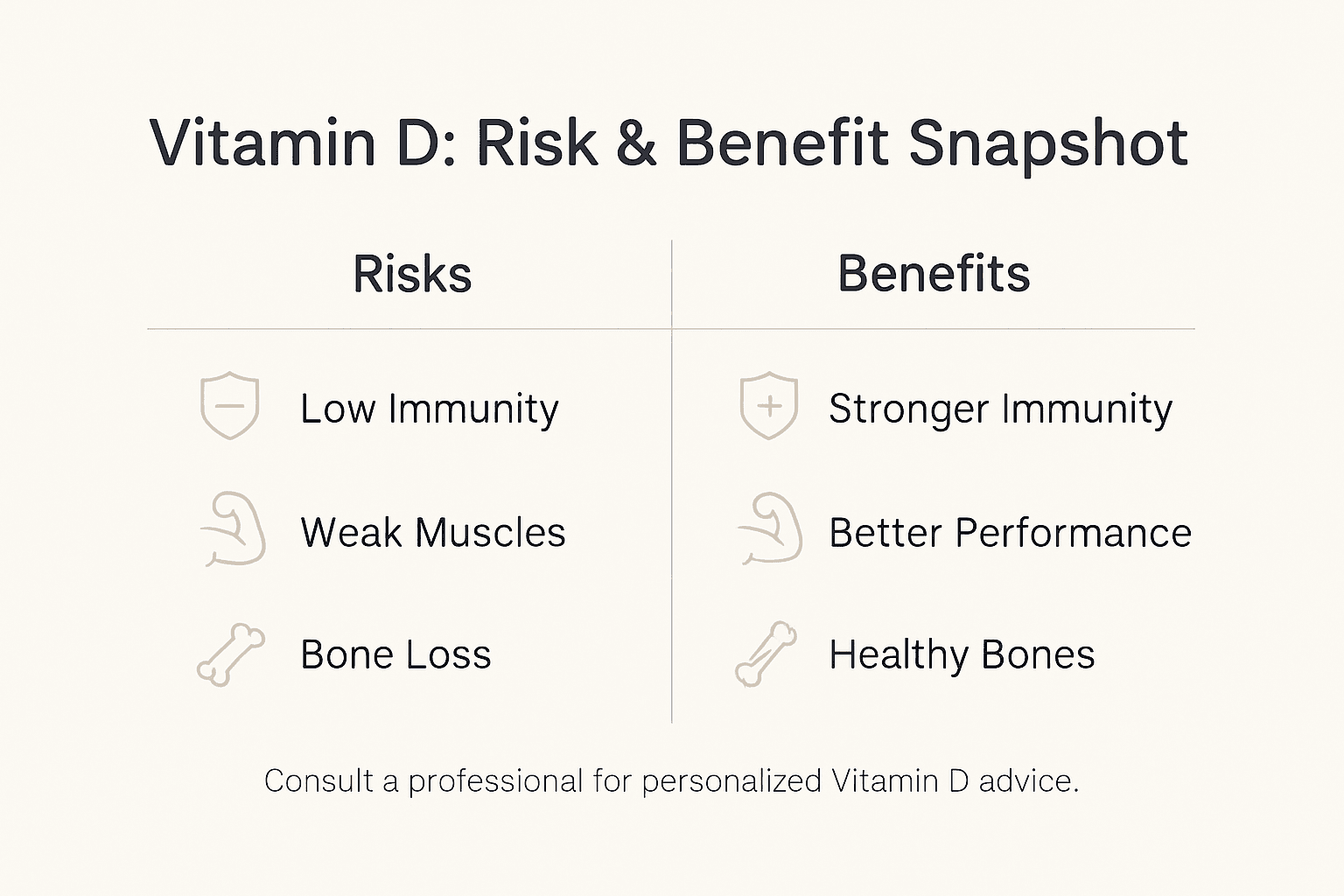 Vitamin D: Risk & Benefit Snapshot

| Risks | Benefits |
|---|---|
| Low Immunity | Stronger Immunity |
| Weak Muscles | Better Performance |
| Bone Loss | Healthy Bones |

Consult a professional for personalized Vitamin D advice.