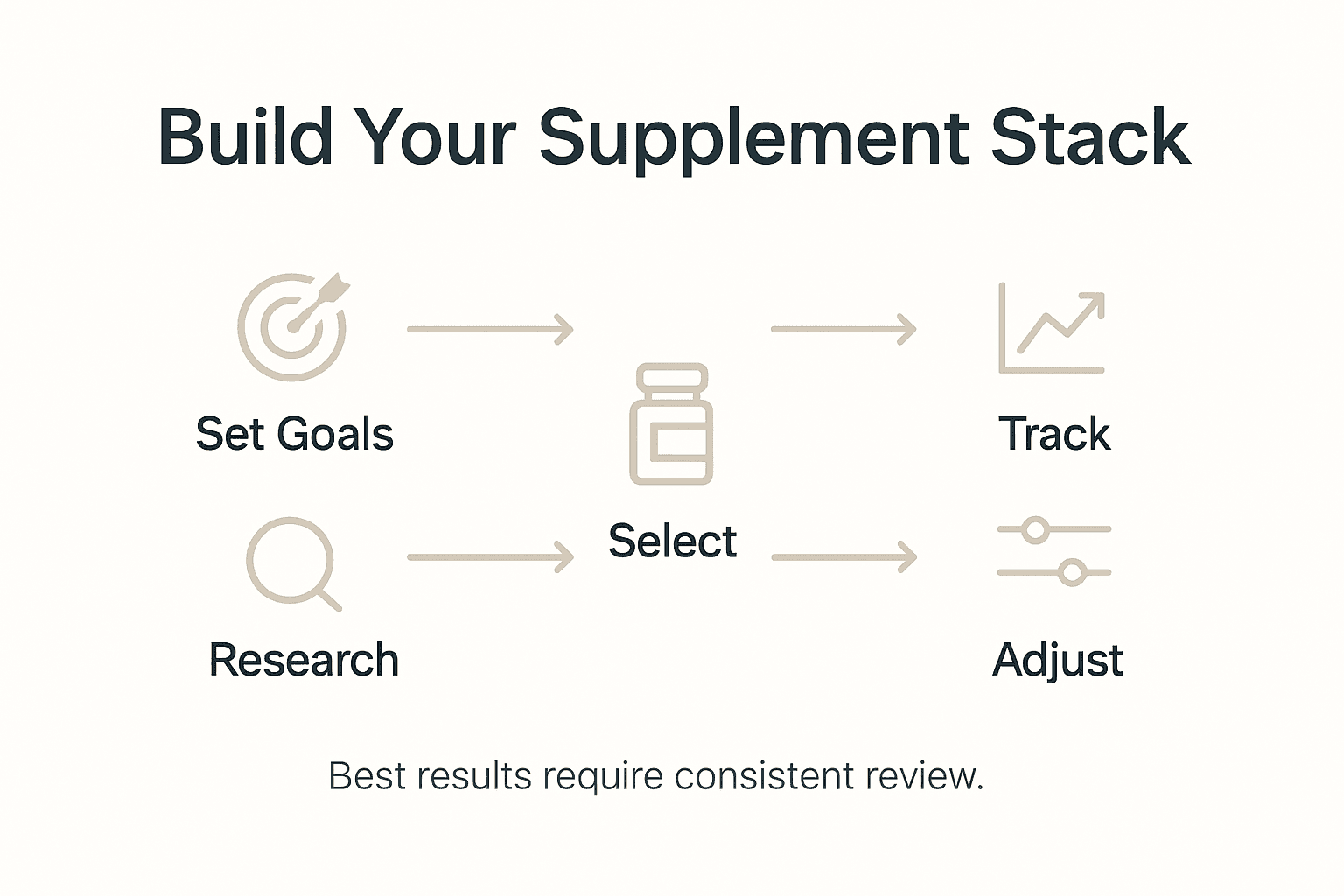 Build Your Supplement Stack

Set Goals

Research

Select

Track

Adjust

Best results require consistent review.