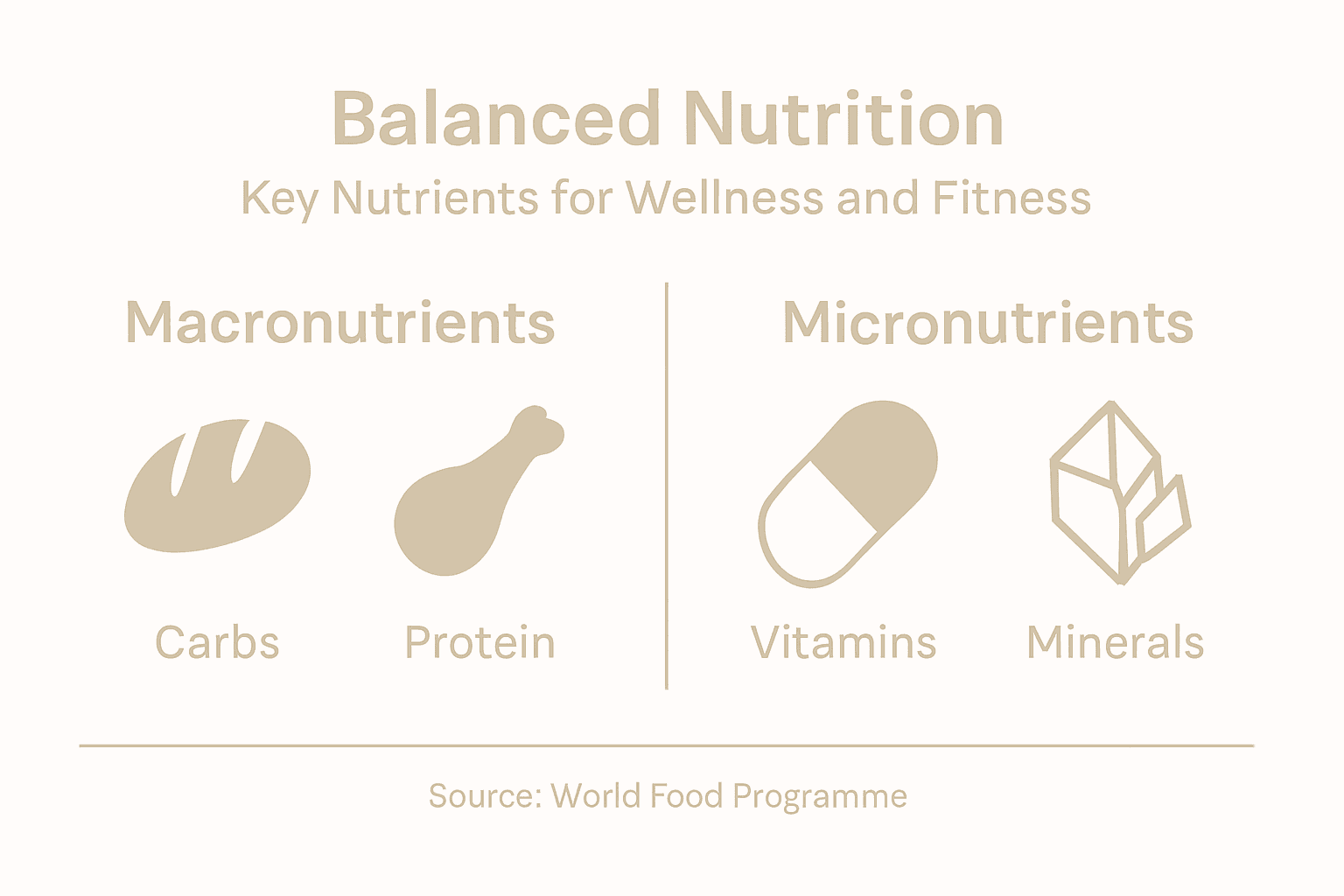 Balanced Nutrition
Key Nutrients for Wellness and Fitness

Macronutrients

Carbs

Protein

Micronutrients

Vitamins

Minerals

Source: World Food Programme