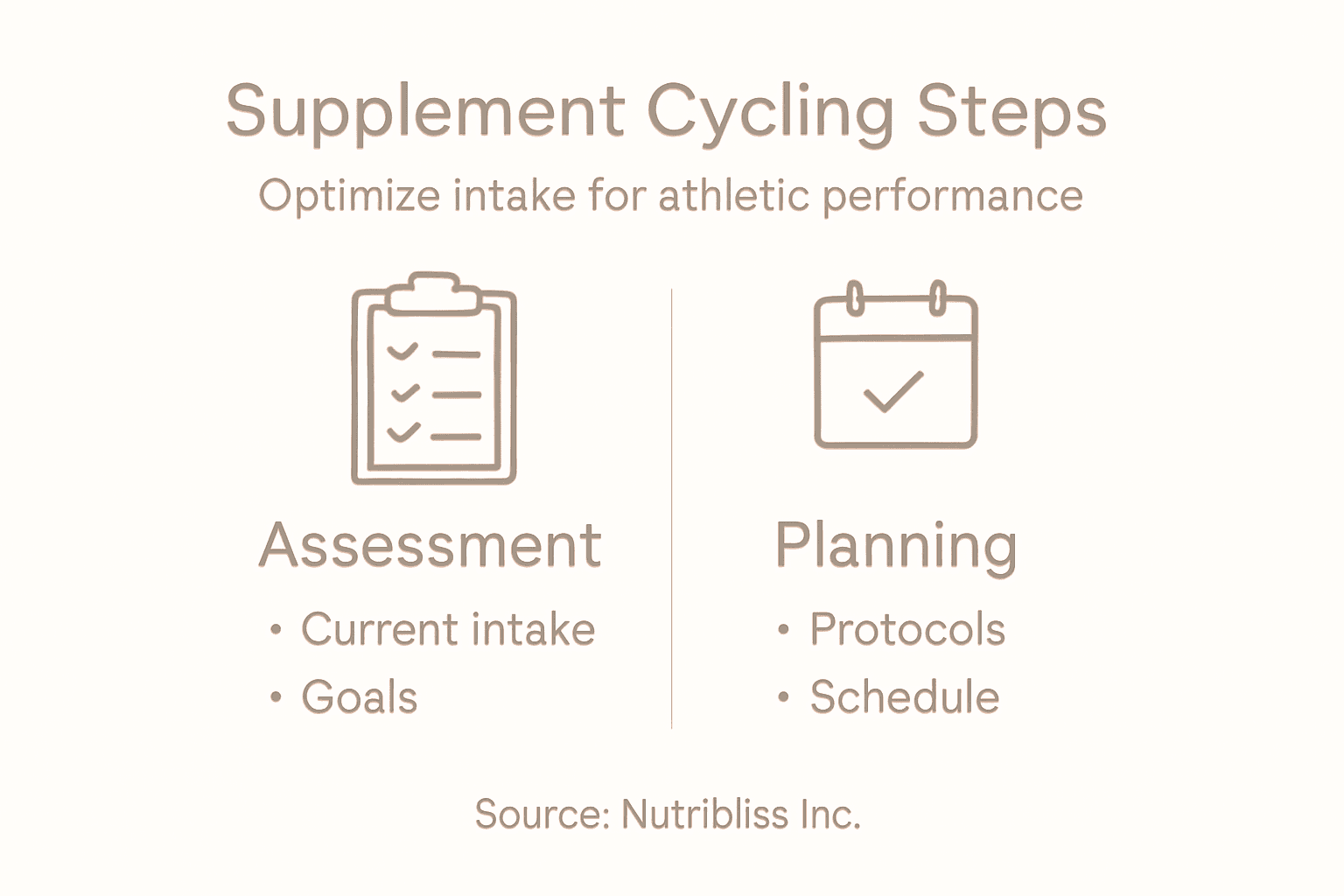 Supplement Cycling Steps

Optimize intake for athletic performance

Assessment

• Current intake
• Goals

Planning

• Protocols
• Schedule

Source: Nutribliss Inc.