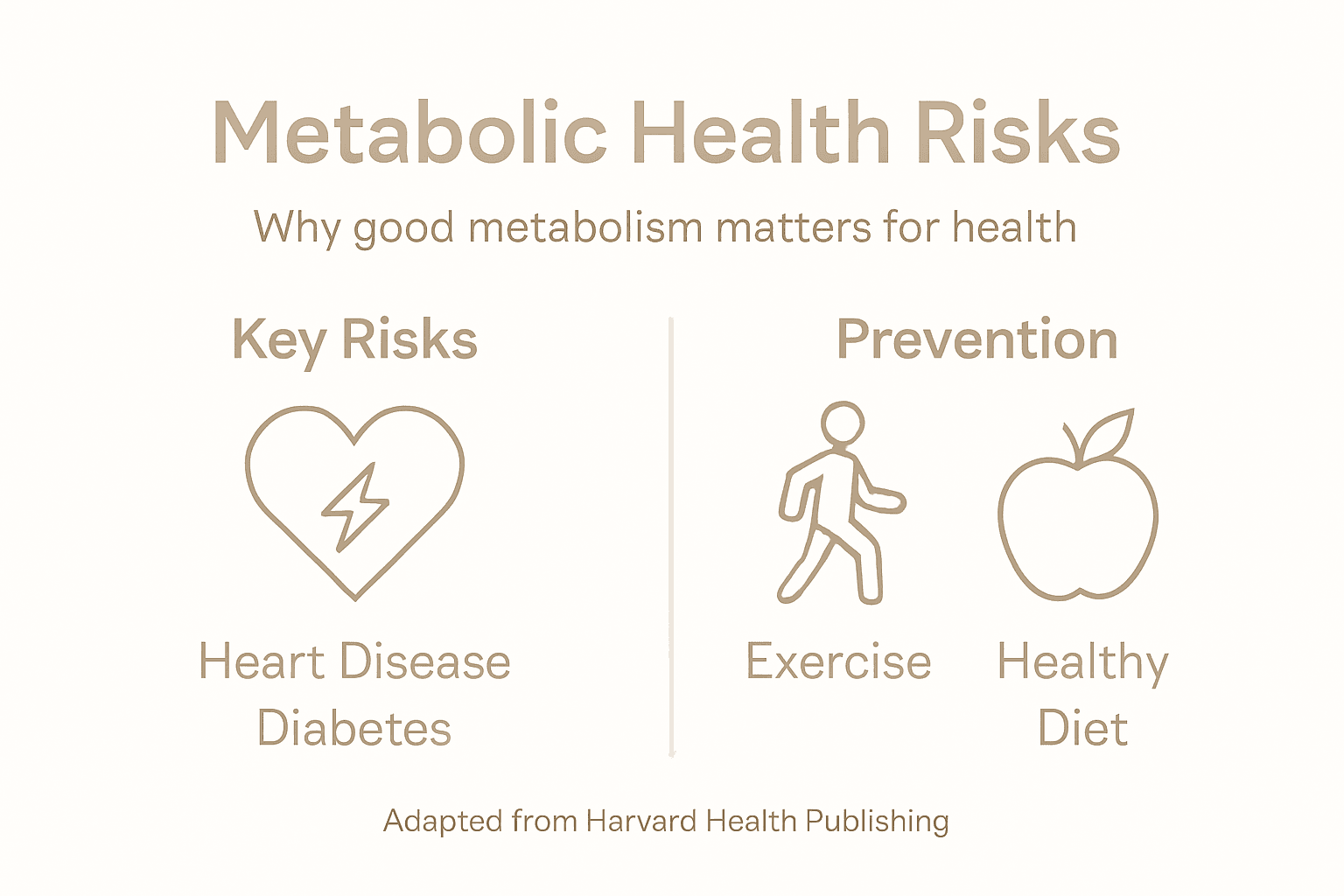 Metabolic Health Risks

Why good metabolism matters for health

Key Risks

Heart Disease
Diabetes

Prevention

Exercise

Healthy Diet

Adapted from Harvard Health Publishing