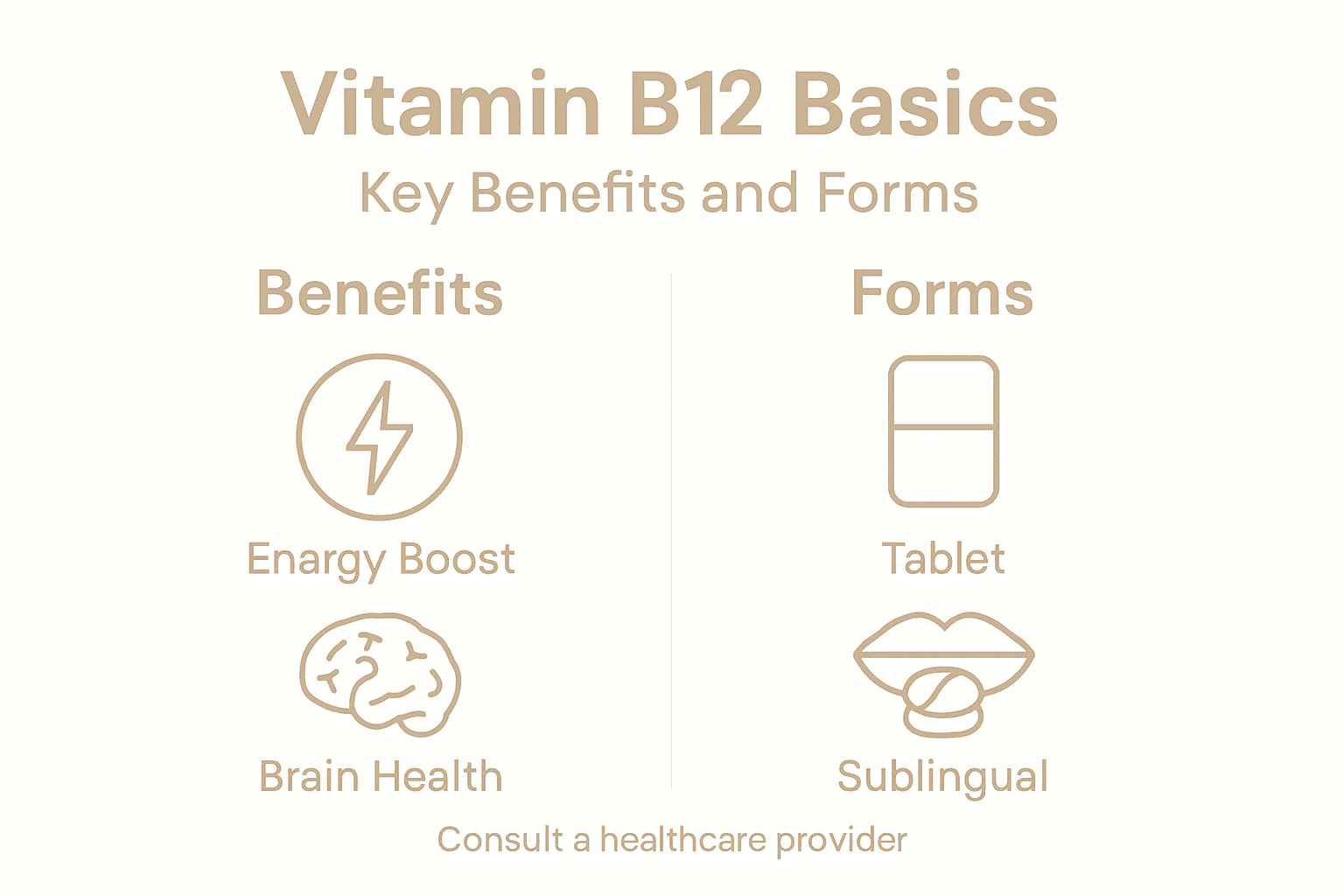 Vitamin B12 Basics
Key Benefits and Forms

Benefits

Enargy Boost

Brain Health

Forms

Tablet

Sublingual

Consult a healthcare provider