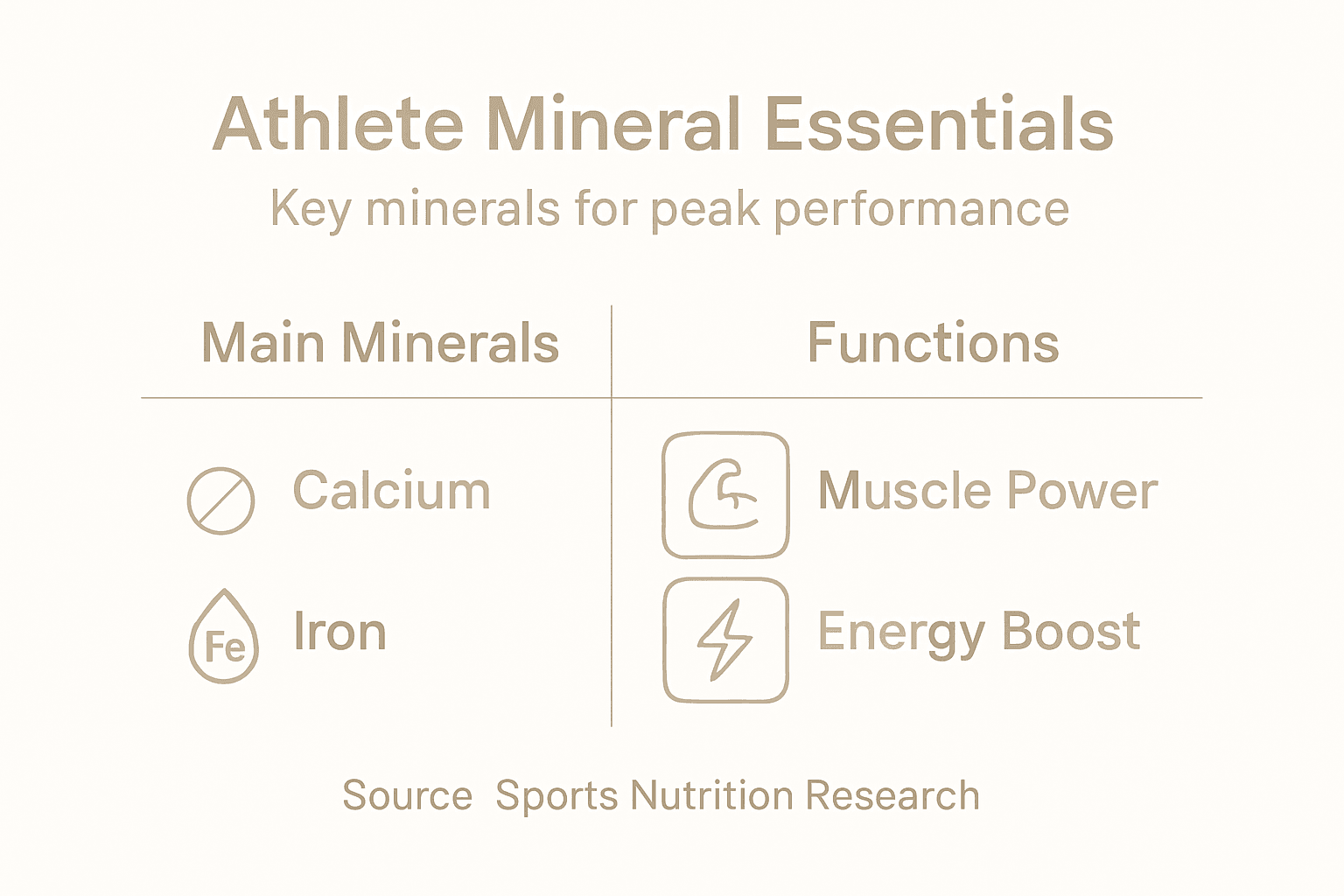 Athlete Mineral Essentials

Key minerals for peak performance

| Main Minerals | Functions |
|---|---|
| Calcium | Muscle Power |
| Fe Iron | Energy Boost |

Source Sports Nutrition Research