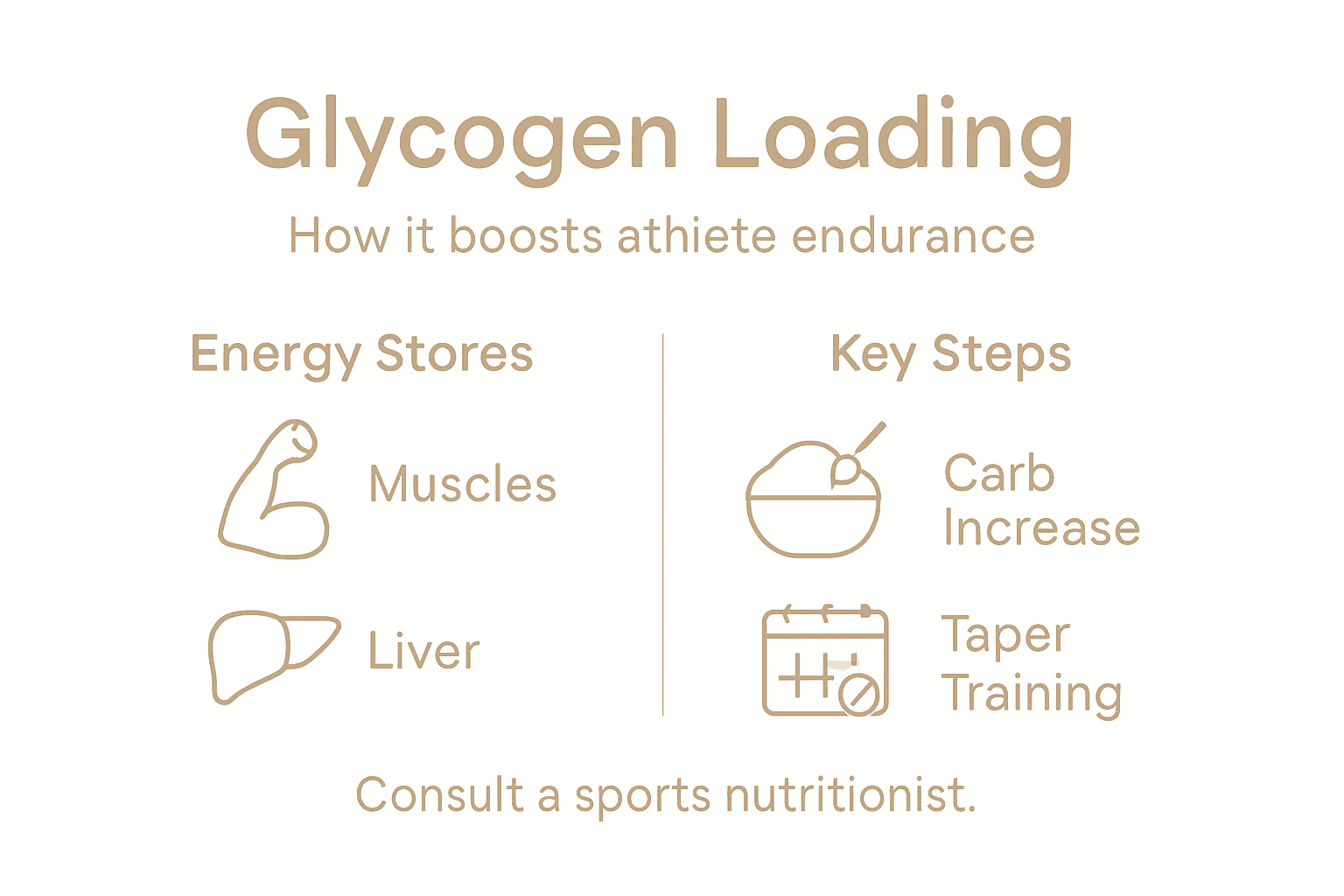 Glycogen Loading

How it boosts athiete endurance

Energy Stores

Muscles

Liver

Key Steps

Carb Increase

Taper Training

Consult a sports nutritionist.