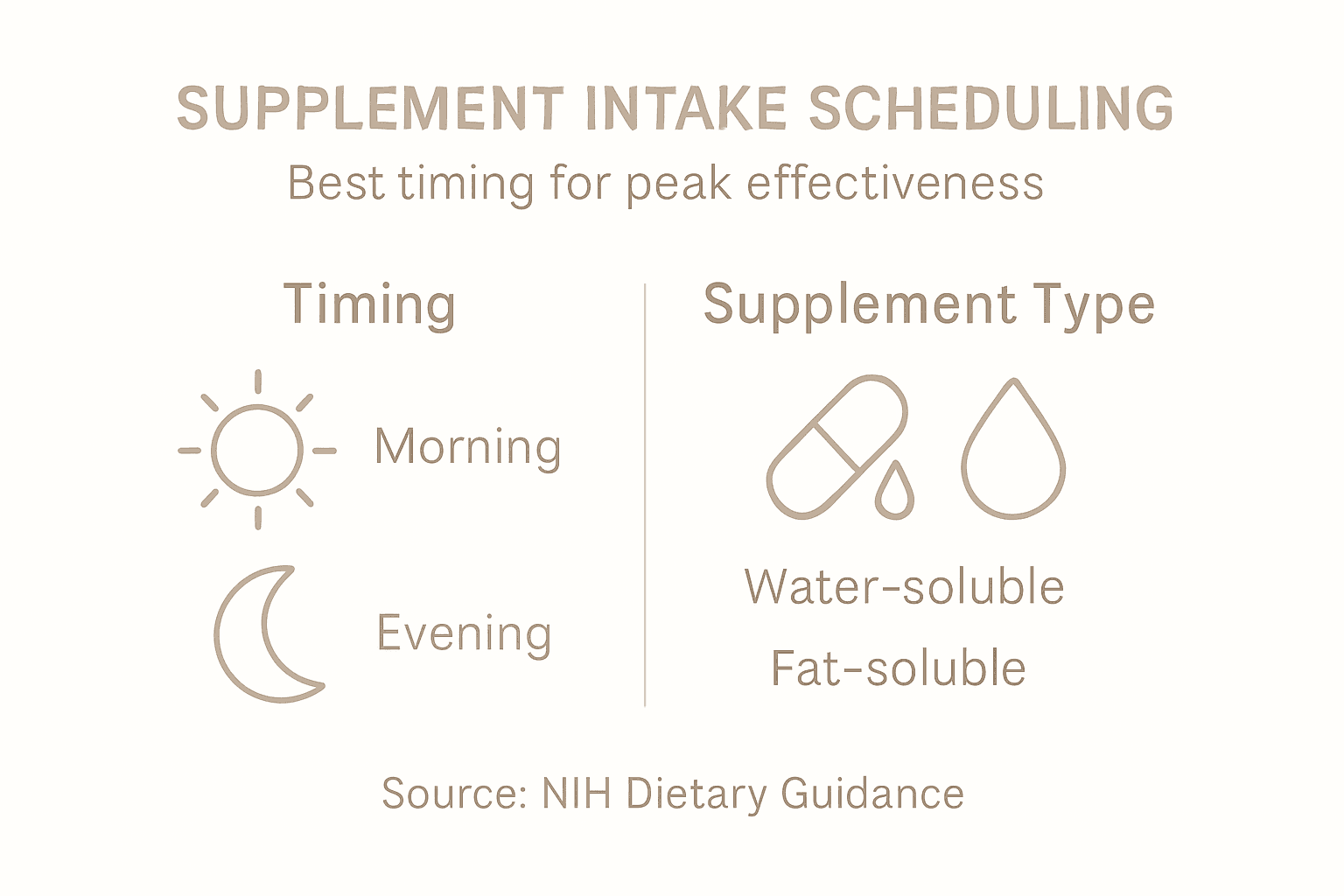 SUPPLEMENT INTAKE SCHEDULING
Best timing for peak effectiveness

Timing

Morning

Evening

Supplement Type

Water-soluble
Fat-soluble

Source: NIH Dietary Guidance