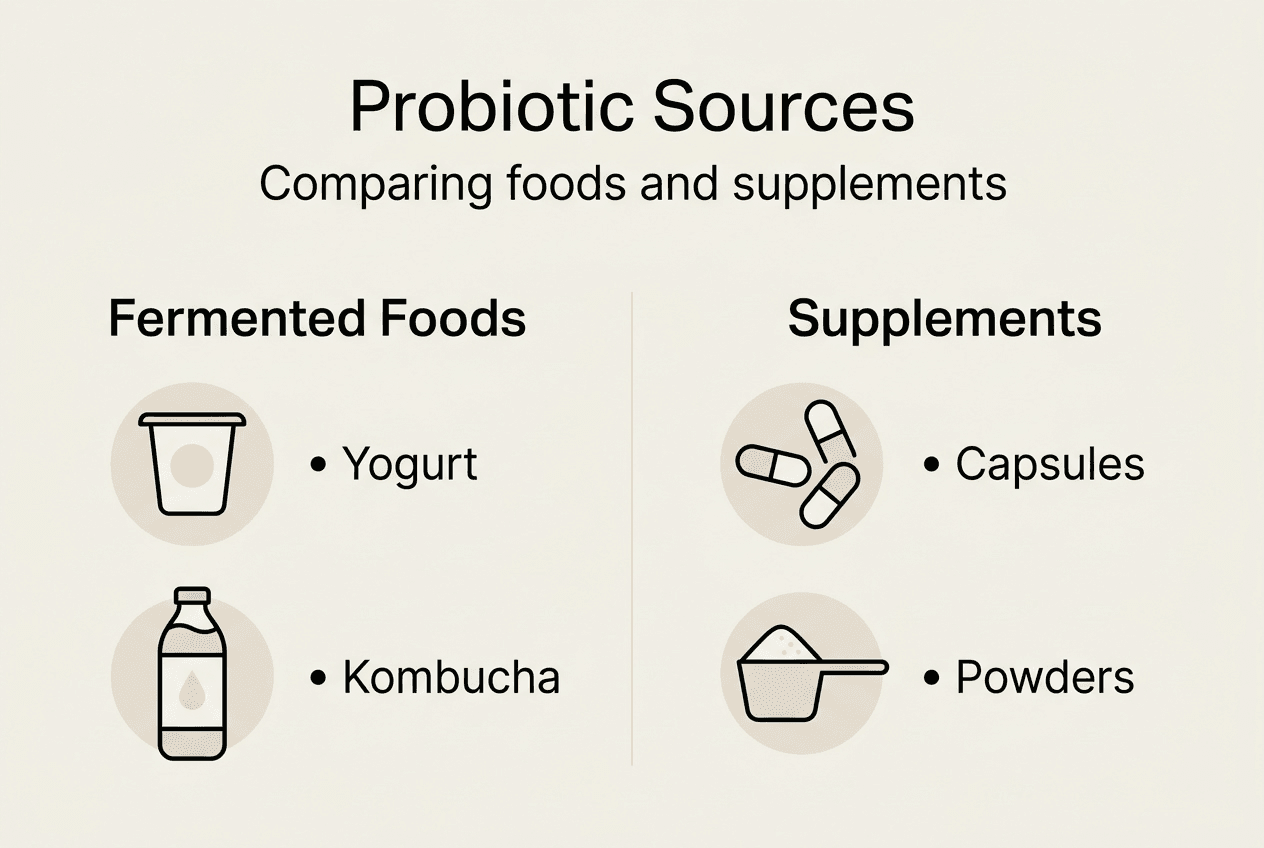 Probiotic Sources
Comparing foods and supplements

Fermented Foods

• Yogurt

• Kombucha

Supplements

• Capsules

• Powders