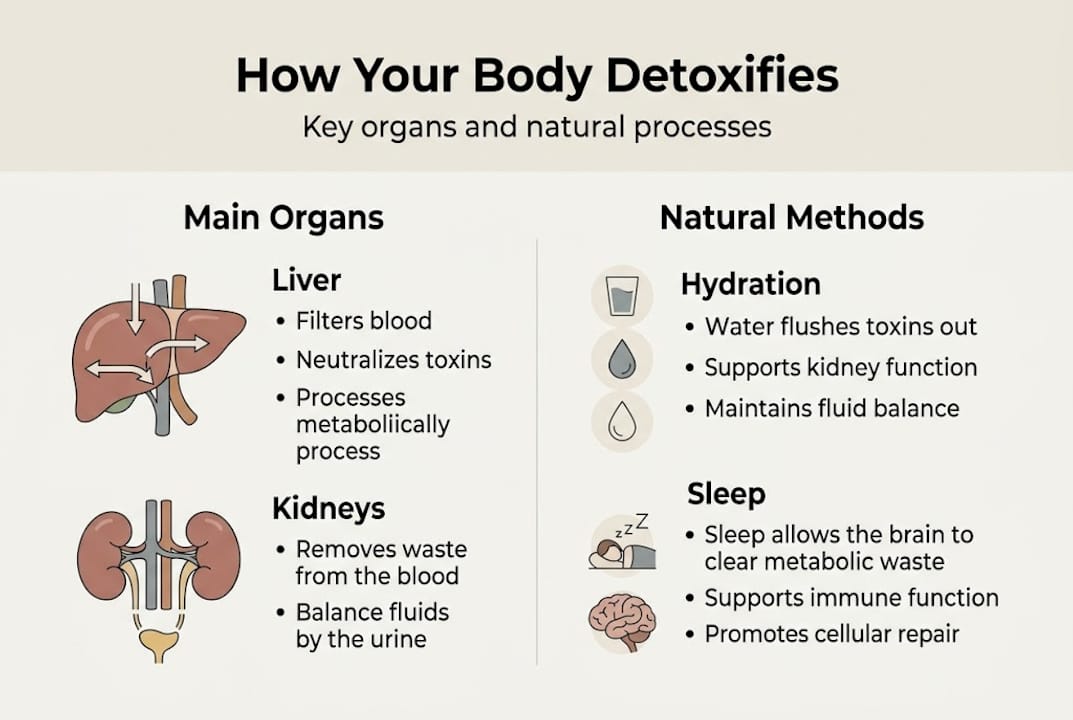 How Your Body Detoxifies

Key organs and natural processes

Main Organs

Liver
• Filters blood
• Neutralizes toxins
• Processes metaboliically process

Kidneys
• Removes waste from the blood
• Balance fluids by the urine

Natural Methods

Hydration
• Water flushes toxins out
• Supports kidney function
• Maintains fluid balance

Sleep
zzZ
• Sleep allows the brain to clear metabolic waste
• Supports immune function
• Promotes cellular repair