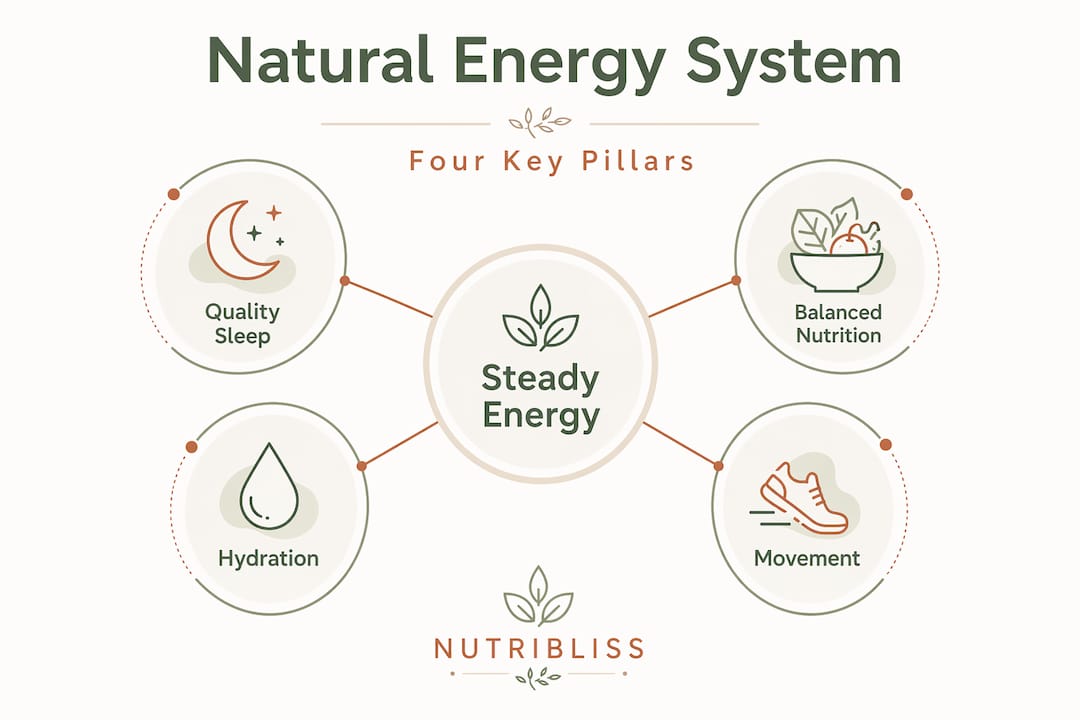 Natural Energy System

Four Key Pillars

Quality Sleep

Balanced Nutrition

Steady Energy

Hydration

Movement

NUTRIBLISS