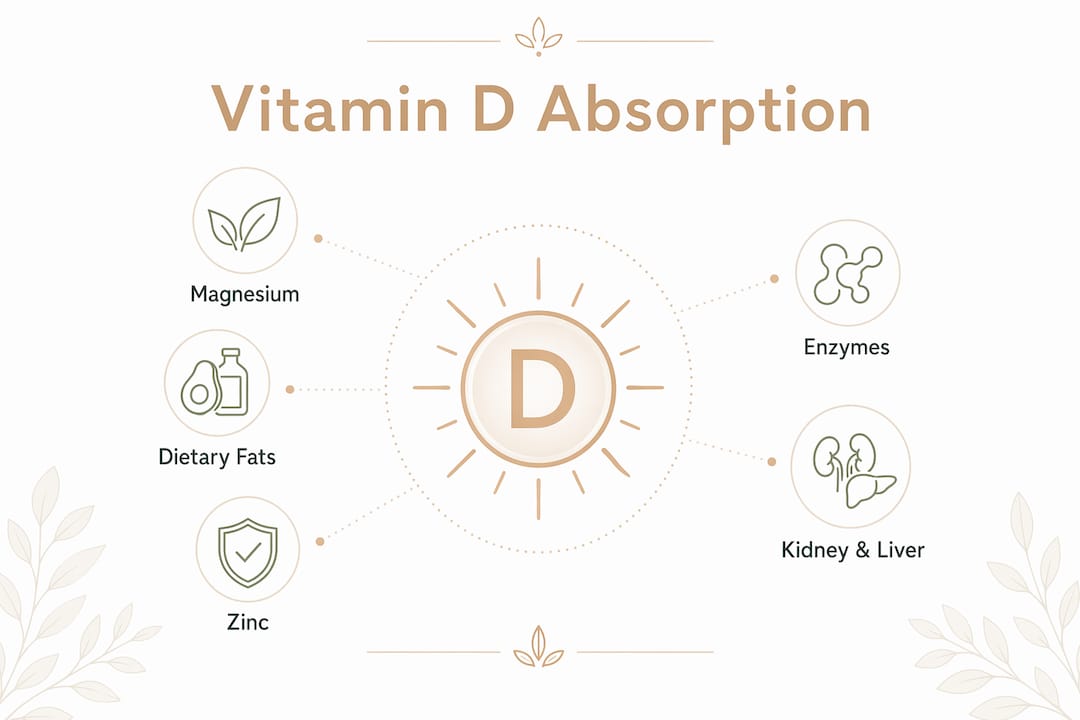 Vitamin D Absorption

Magnesium

Dietary Fats

Zinc

D

Enzymes

Kidney & Liver