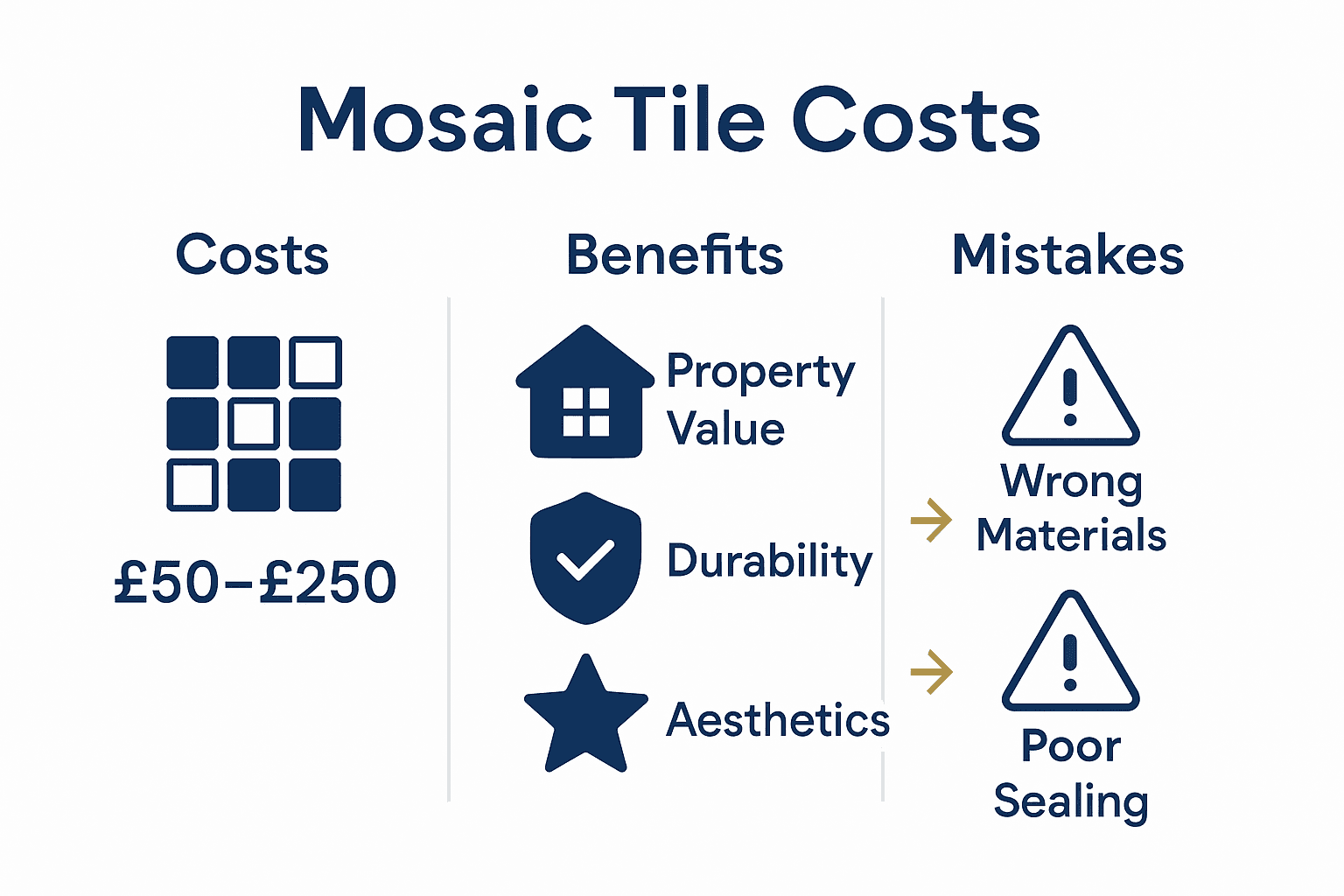 Mosaic Tile Costs

Costs

£50–£250

Benefits

Property Value

Durability

Aesthetics

Mistakes

Wrong Materials

Poor Sealing