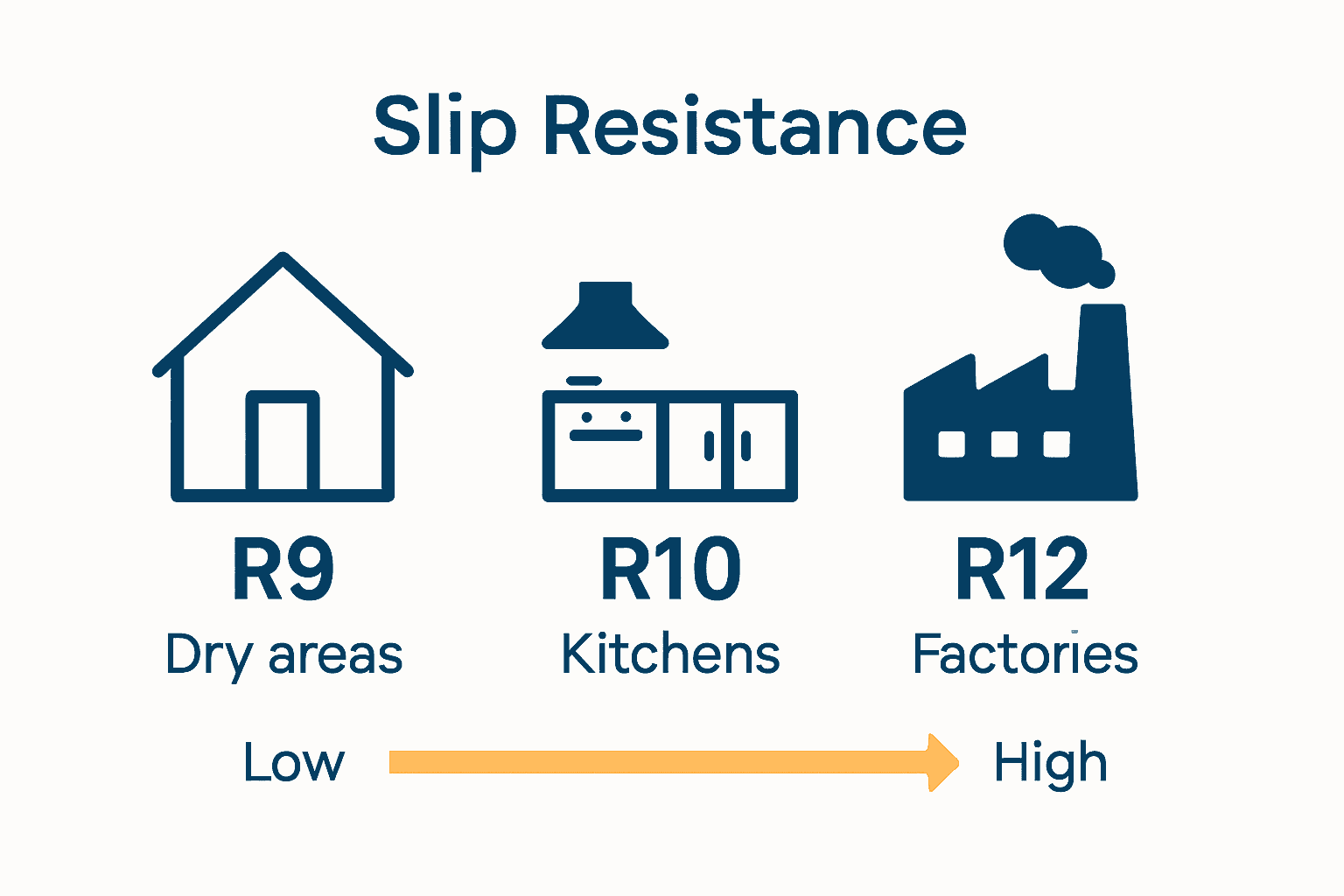 Slip Resistance

R9
Dry areas

R10
Kitchens

R12
Factories

Low

High