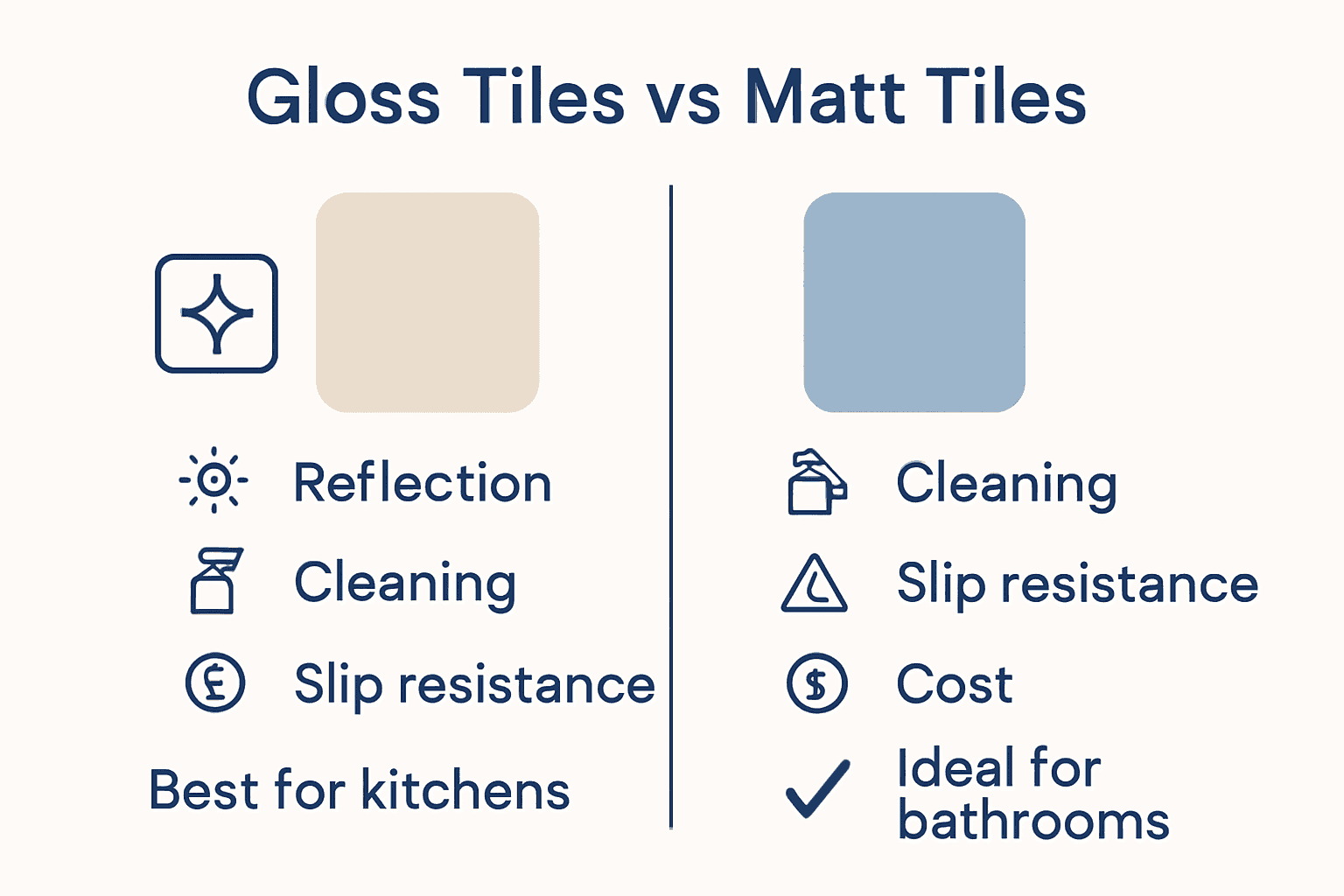 Gloss Tiles vs Matt Tiles

Reflection

Cleaning

Slip resistance

Best for kitchens

Cleaning

Slip resistance

Cost

Ideal for bathrooms