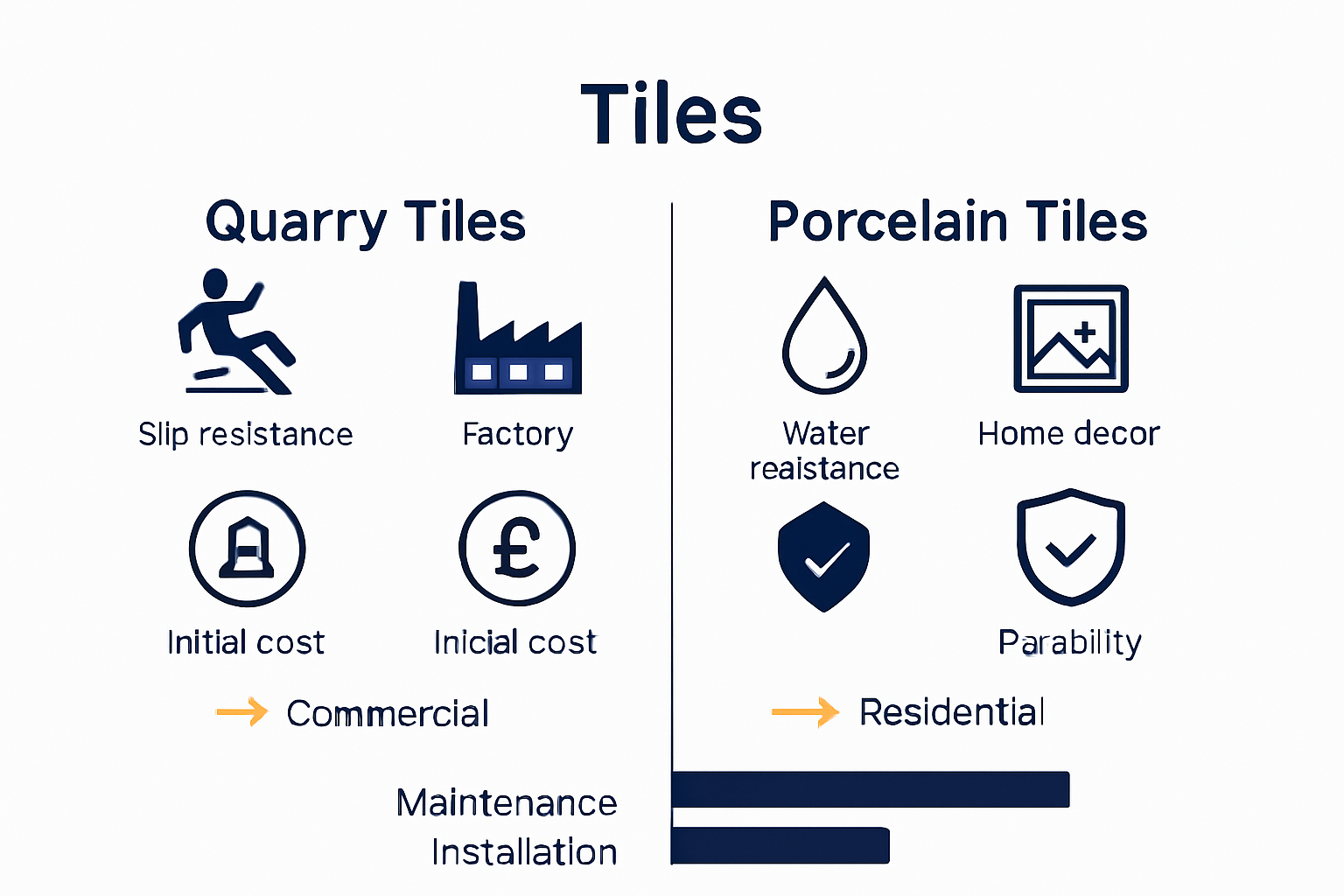 Tiles

Quarry Tiles

Slip resistance

Factory

Initial cost

Inicial cost

Commercial

Porcelain Tiles

Water reaistance

Home decor

Parability

Residential

Maintenance

Installation