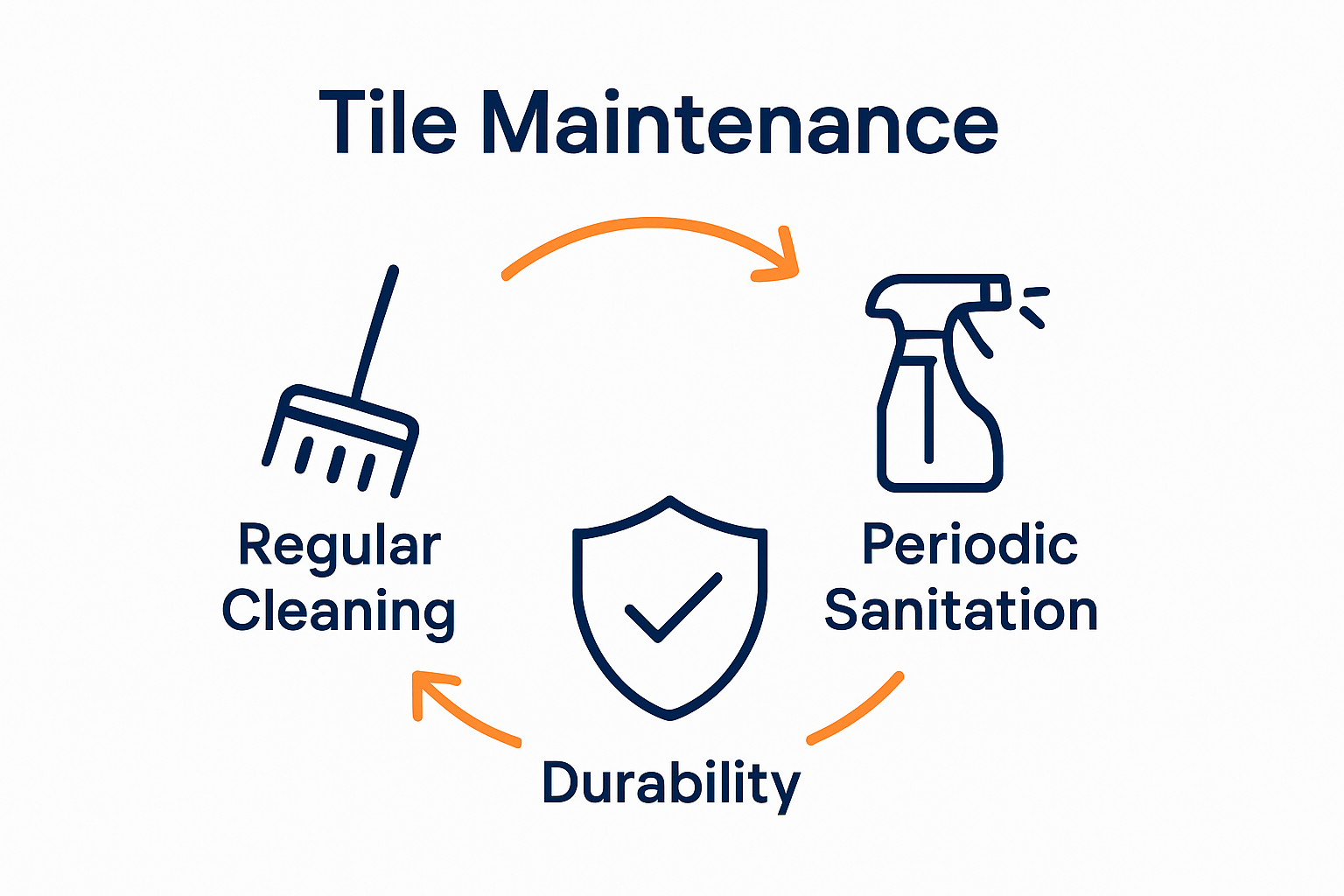 Tile Maintenance

Regular Cleaning

Periodic Sanitation

Durability