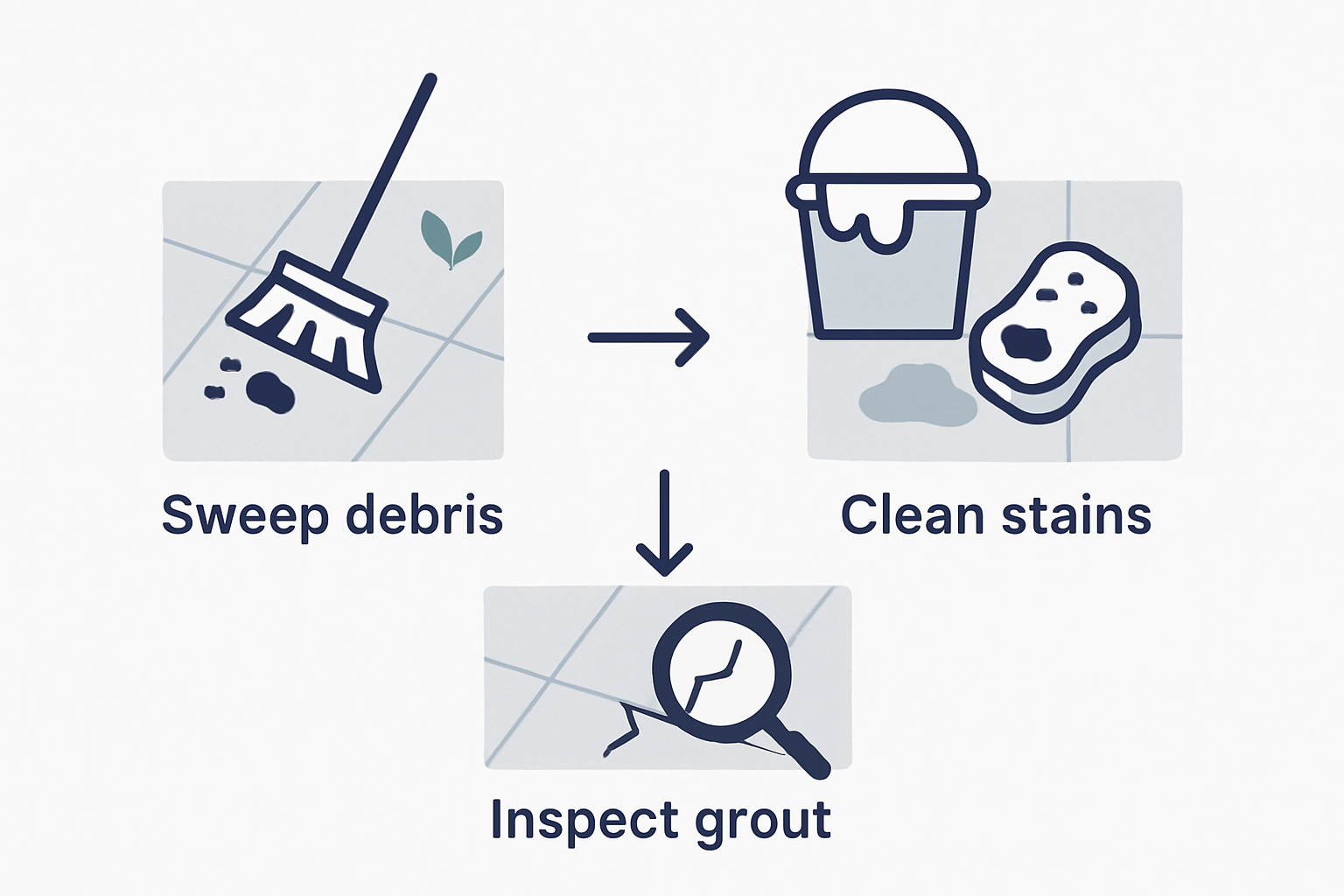 Sweep debris

Clean stains

Inspect grout