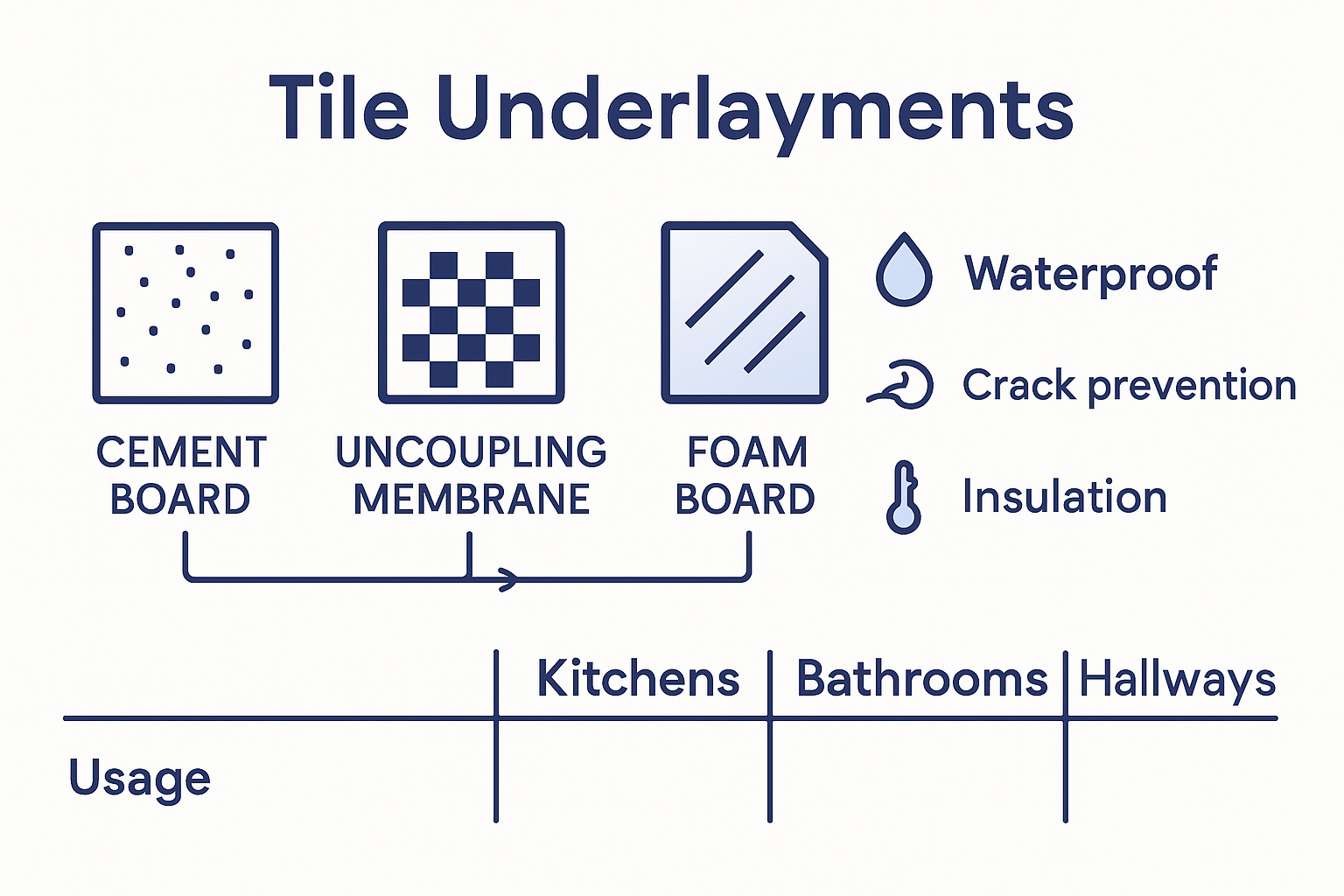 Tile Underlayments

CEMENT BOARD

UNCOUPLING MEMBRANE

FOAM BOARD

Waterproof

Crack prevention

Insulation

| | Kitchens | Bathrooms | Hallways |
|---|---|---|---|
| Usage | | | |