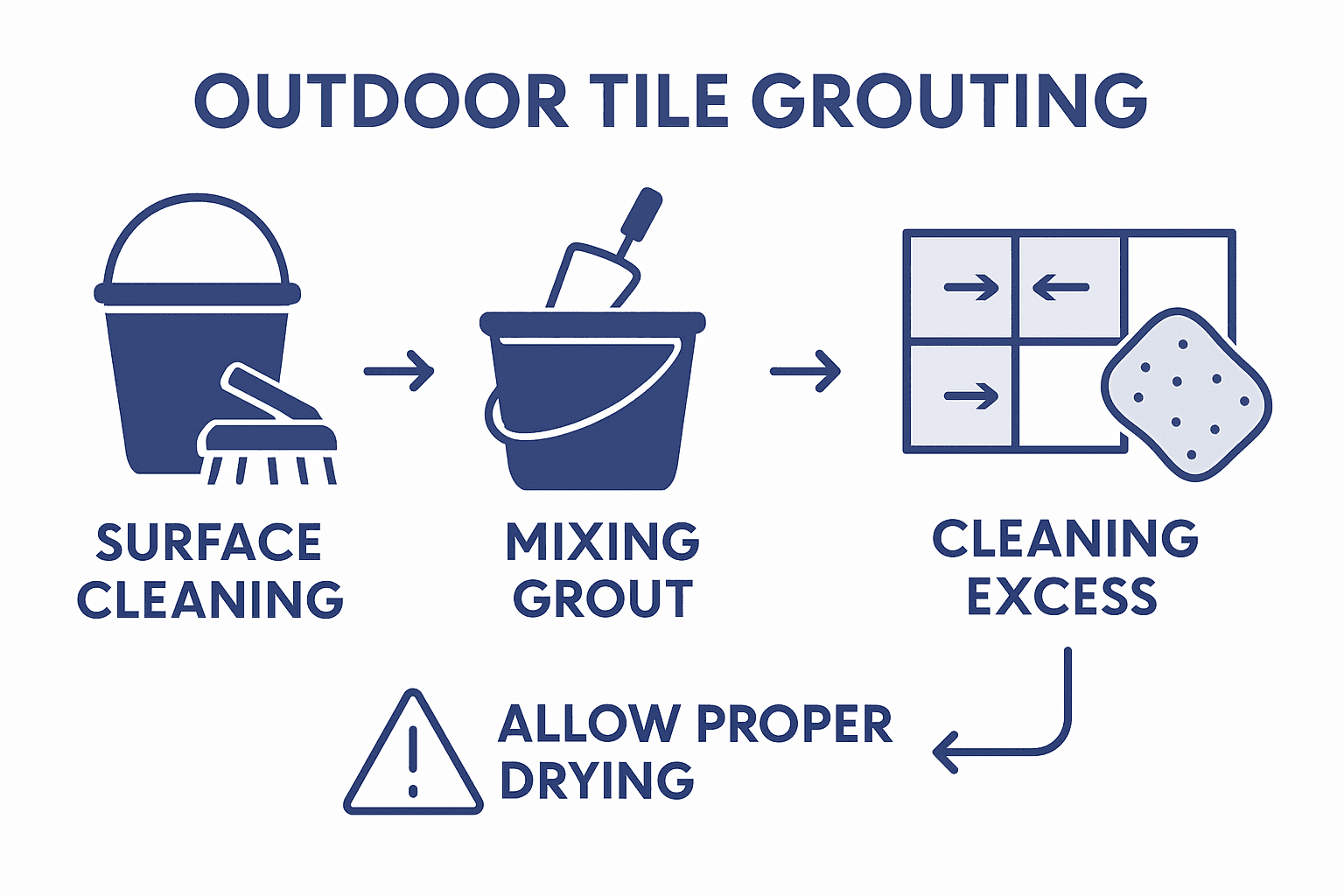 OUTDOOR TILE GROUTING

SURFACE CLEANING

MIXING GROUT

CLEANING EXCESS

ALLOW PROPER DRYING