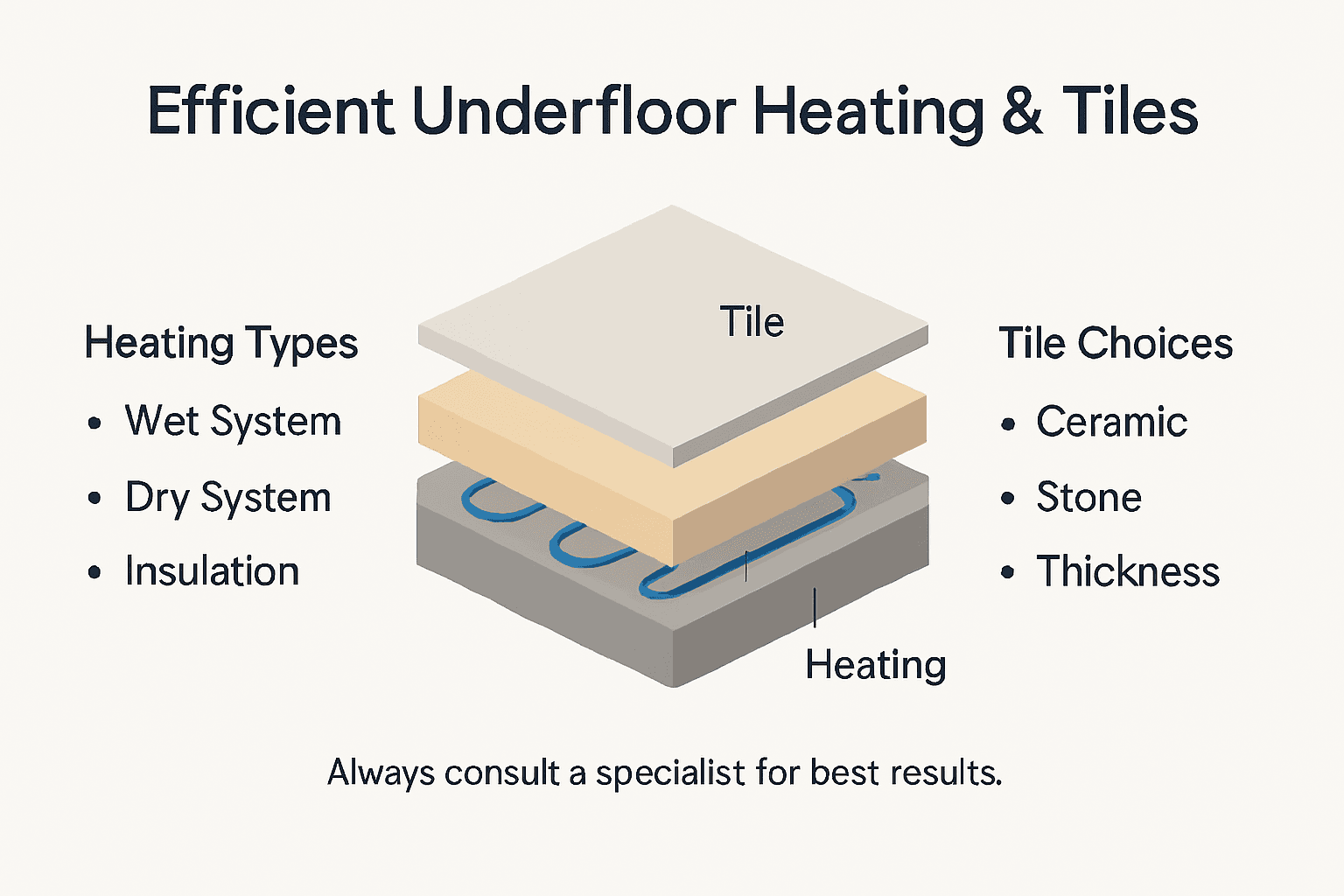 Efficient Underfloor Heating & Tiles

Heating Types
• Wet System
• Dry System
• Insulation

Tile

Heating

Tile Choices
• Ceramic
• Stone
• Thickness

Always consult a specialist for best results.