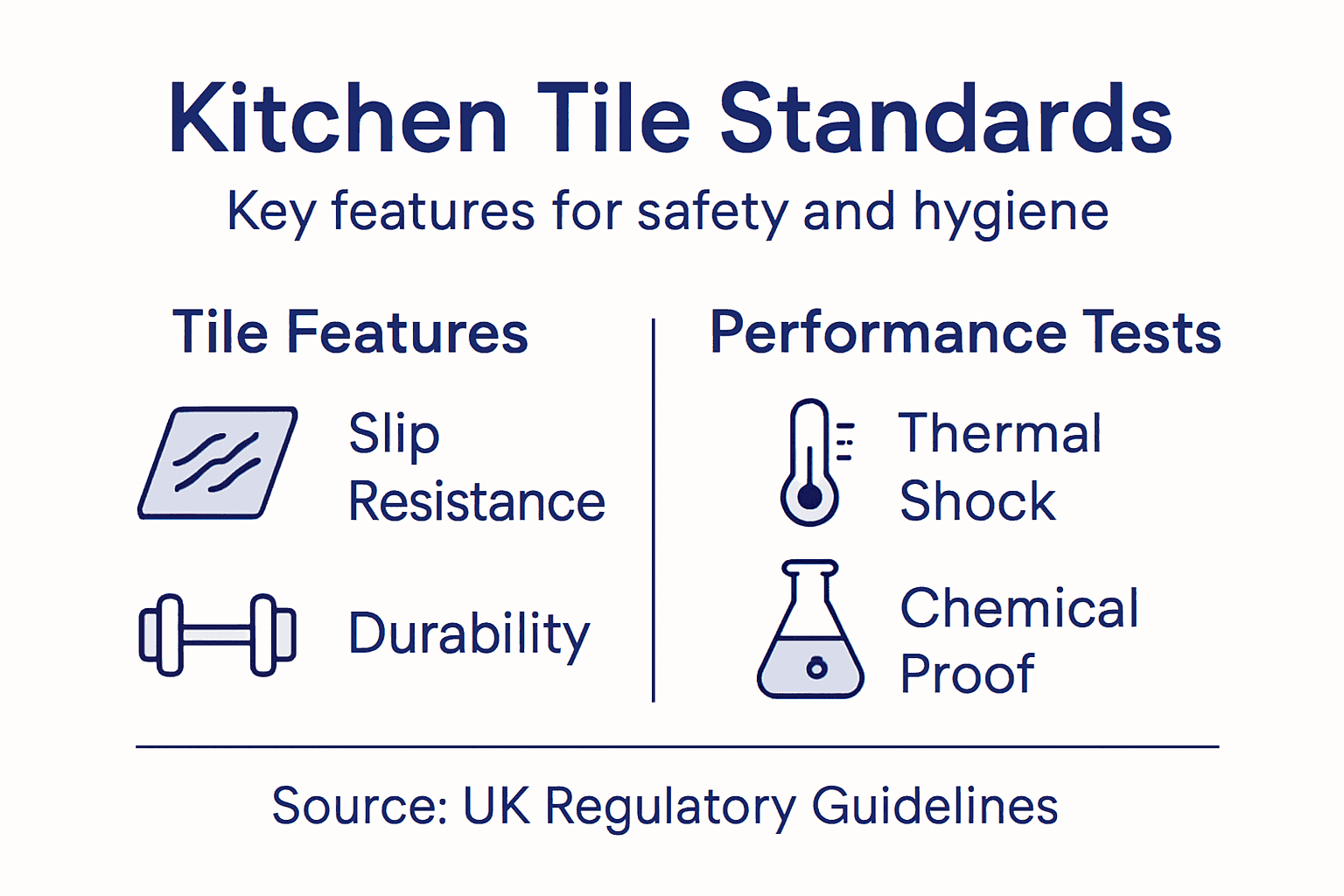 Kitchen Tile Standards

Key features for safety and hygiene

Tile Features

Slip Resistance

Durability

Performance Tests

Thermal Shock

Chemical Proof

Source: UK Regulatory Guidelines