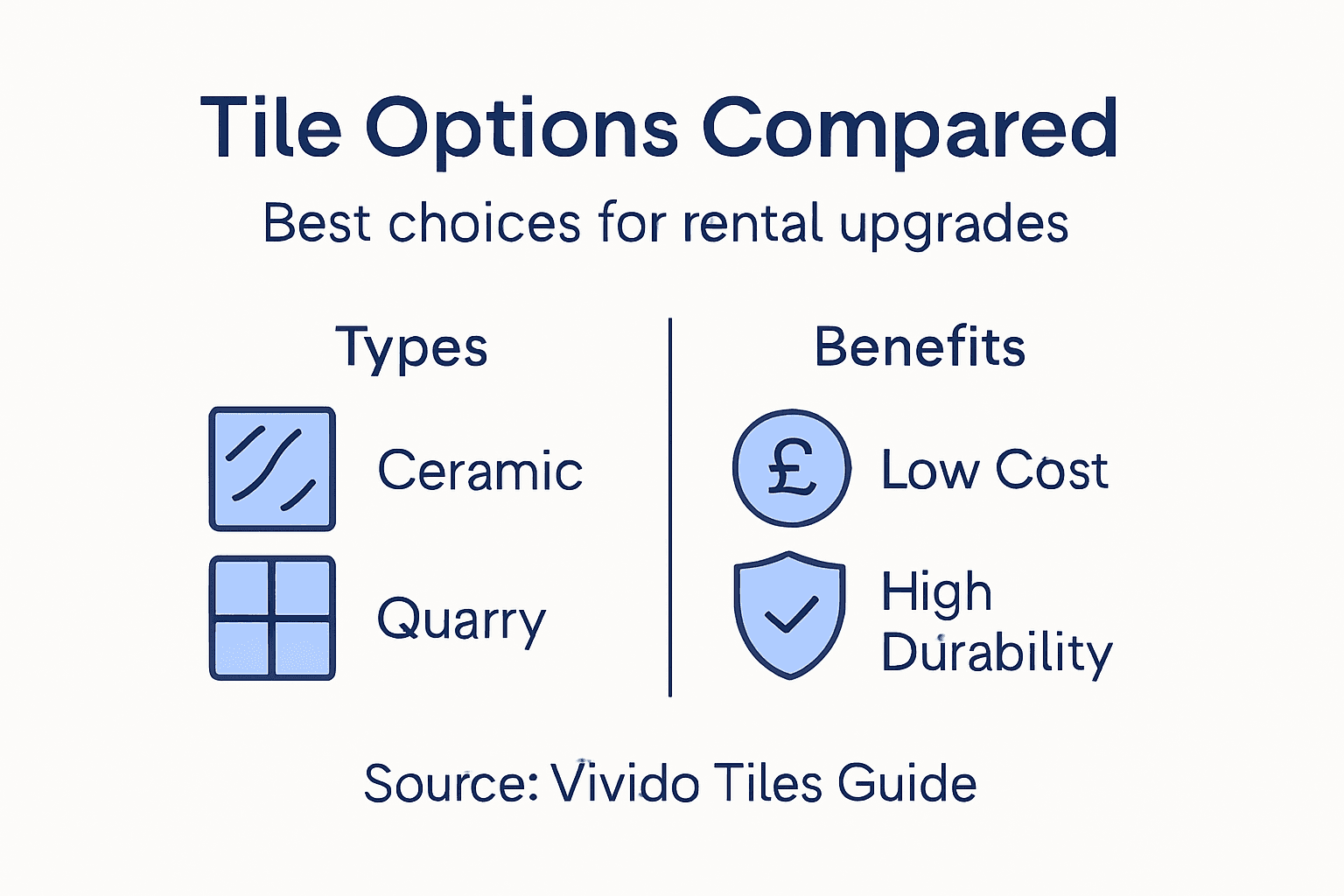 Tile Options Compared

Best choices for rental upgrades

Types

Ceramic

Quarry

Benefits

£

Low Cost

High Durability

Source: Vivido Tiles Guide