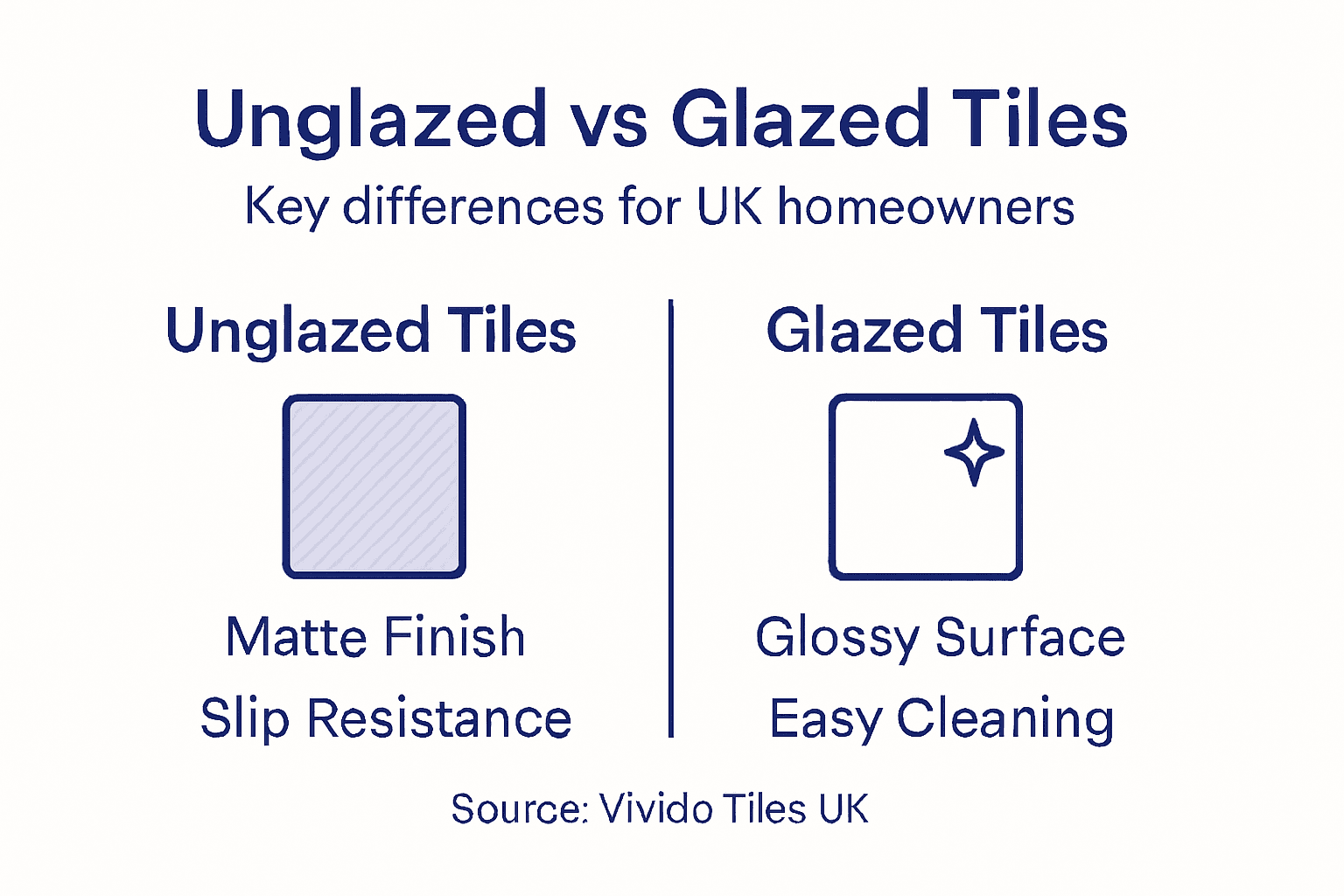 Unglazed vs Glazed Tiles

Key differences for UK homeowners

Unglazed Tiles

Matte Finish

Slip Resistance

Glazed Tiles

Glossy Surface

Easy Cleaning

Source: Vivido Tiles UK