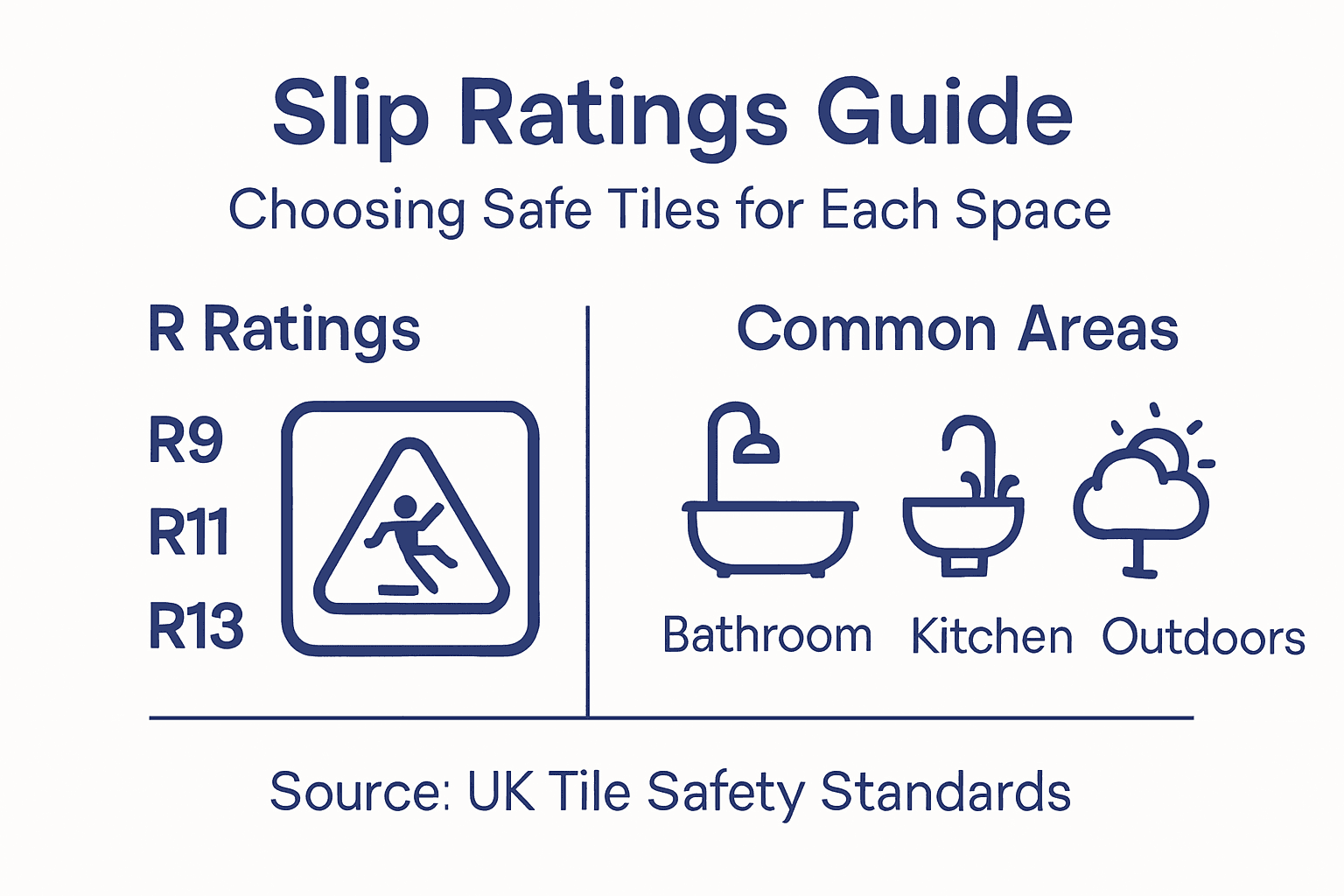 Slip Ratings Guide

Choosing Safe Tiles for Each Space

R Ratings

R9

R11

R13

Common Areas

Bathroom Kitchen Outdoors

Source: UK Tile Safety Standards