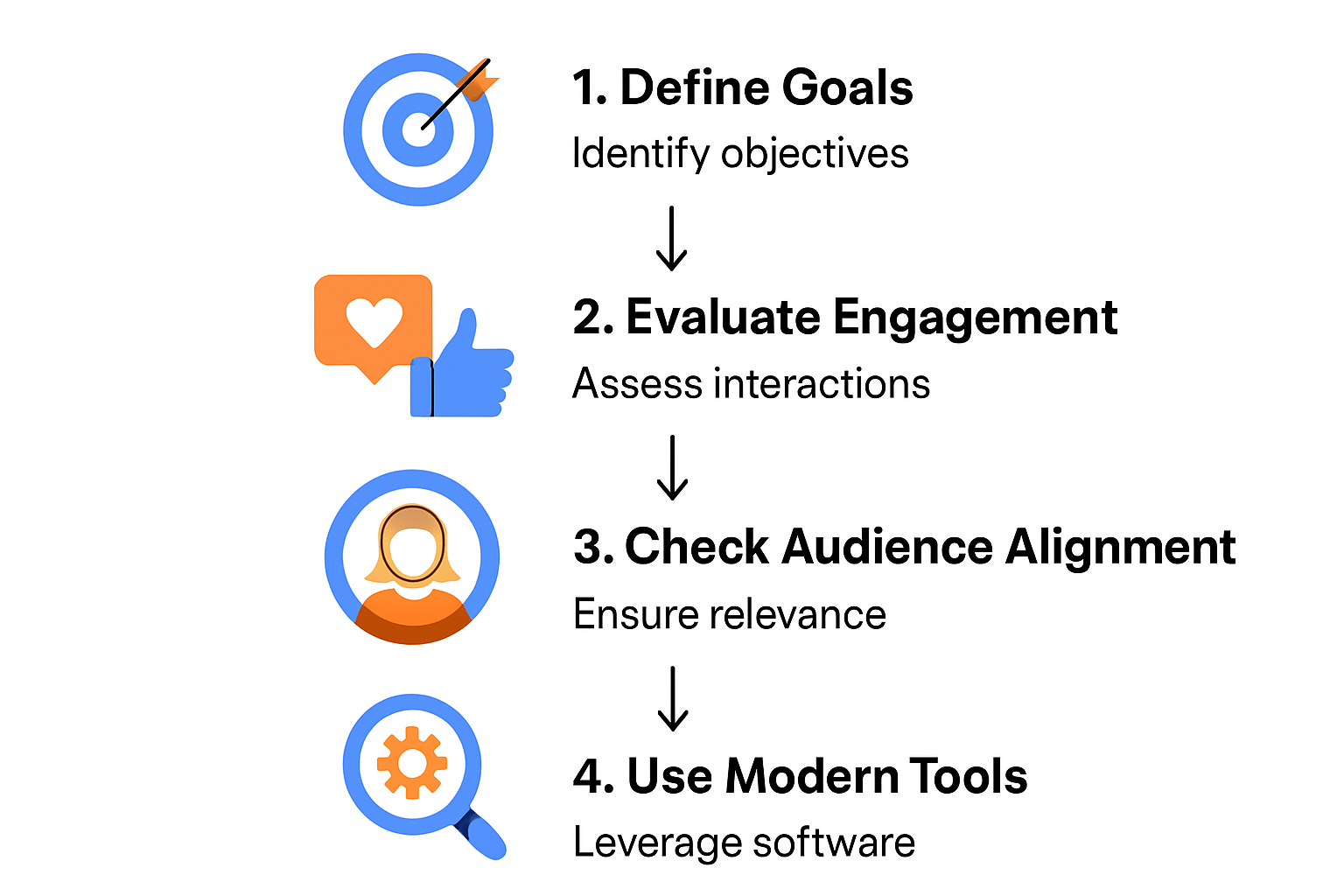 1. Define Goals
Identify objectives

2. Evaluate Engagement
Assess interactions

3. Check Audience Alignment
Ensure relevance

4. Use Modern Tools
Leverage software