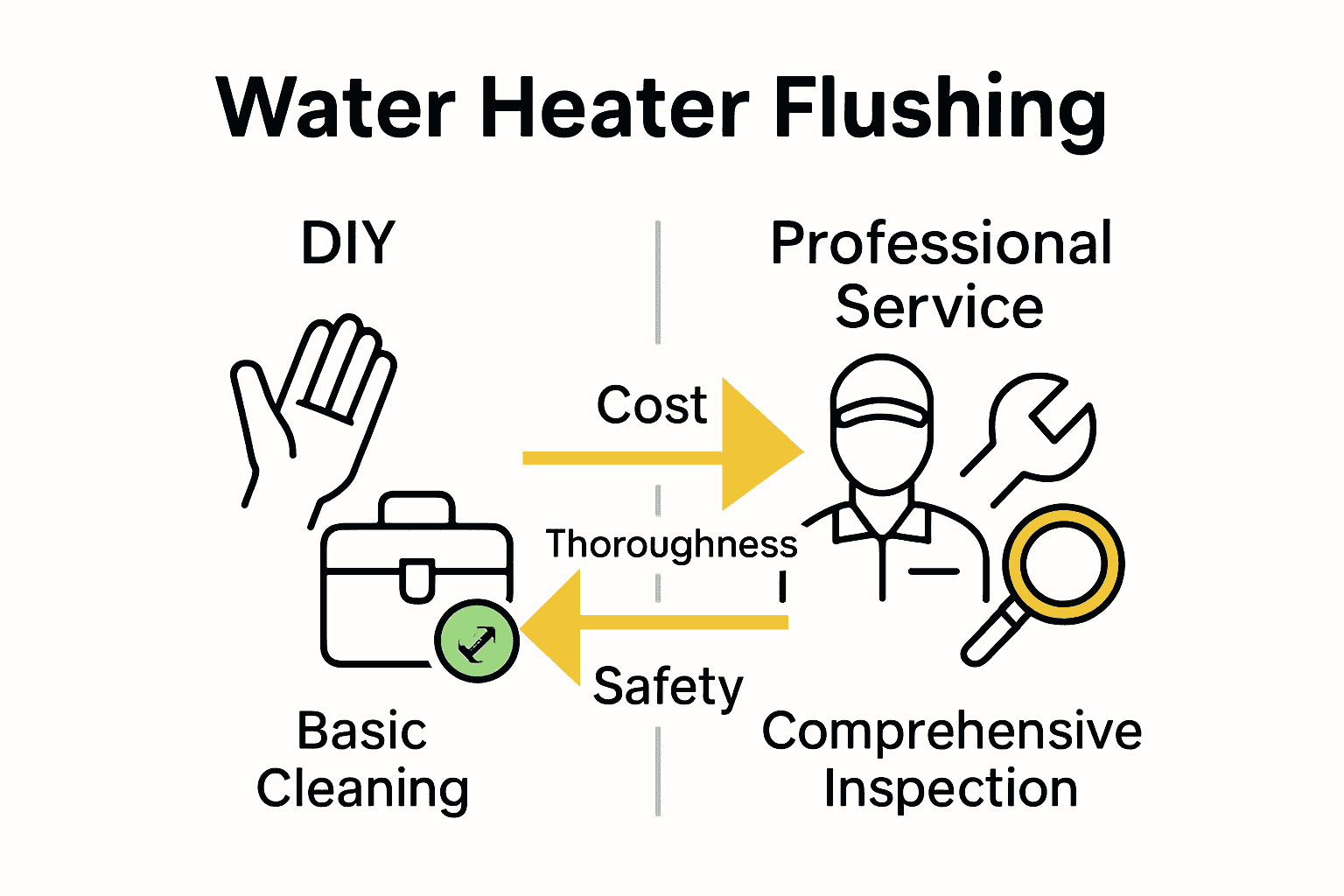 Water Heater Flushing

DIY

Professional Service

Cost

Thoroughness

Safety

Basic Cleaning

Comprehensive Inspection