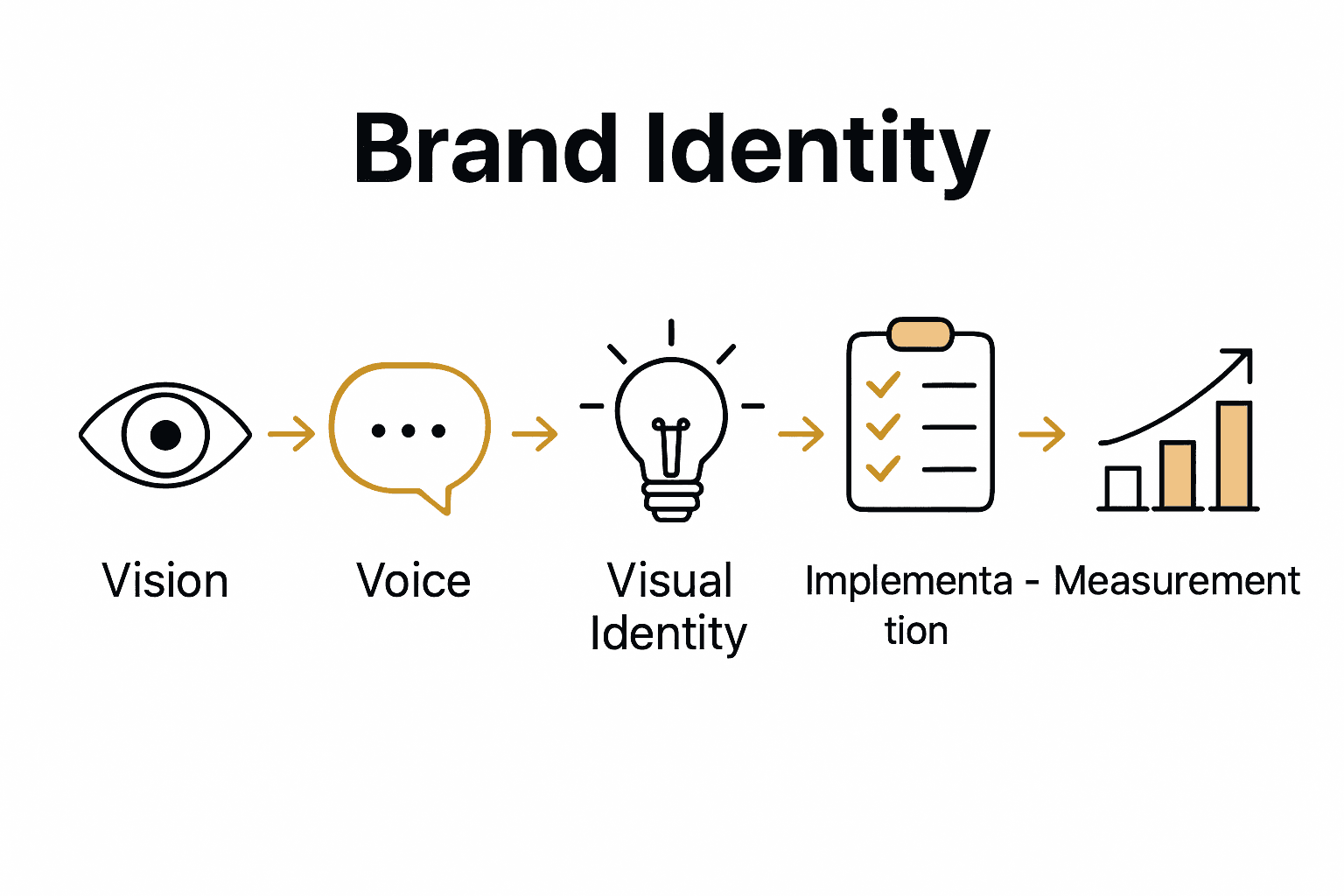 Brand Identity

Vision

Voice

Visual Identity

Implementa - tion

Measurement