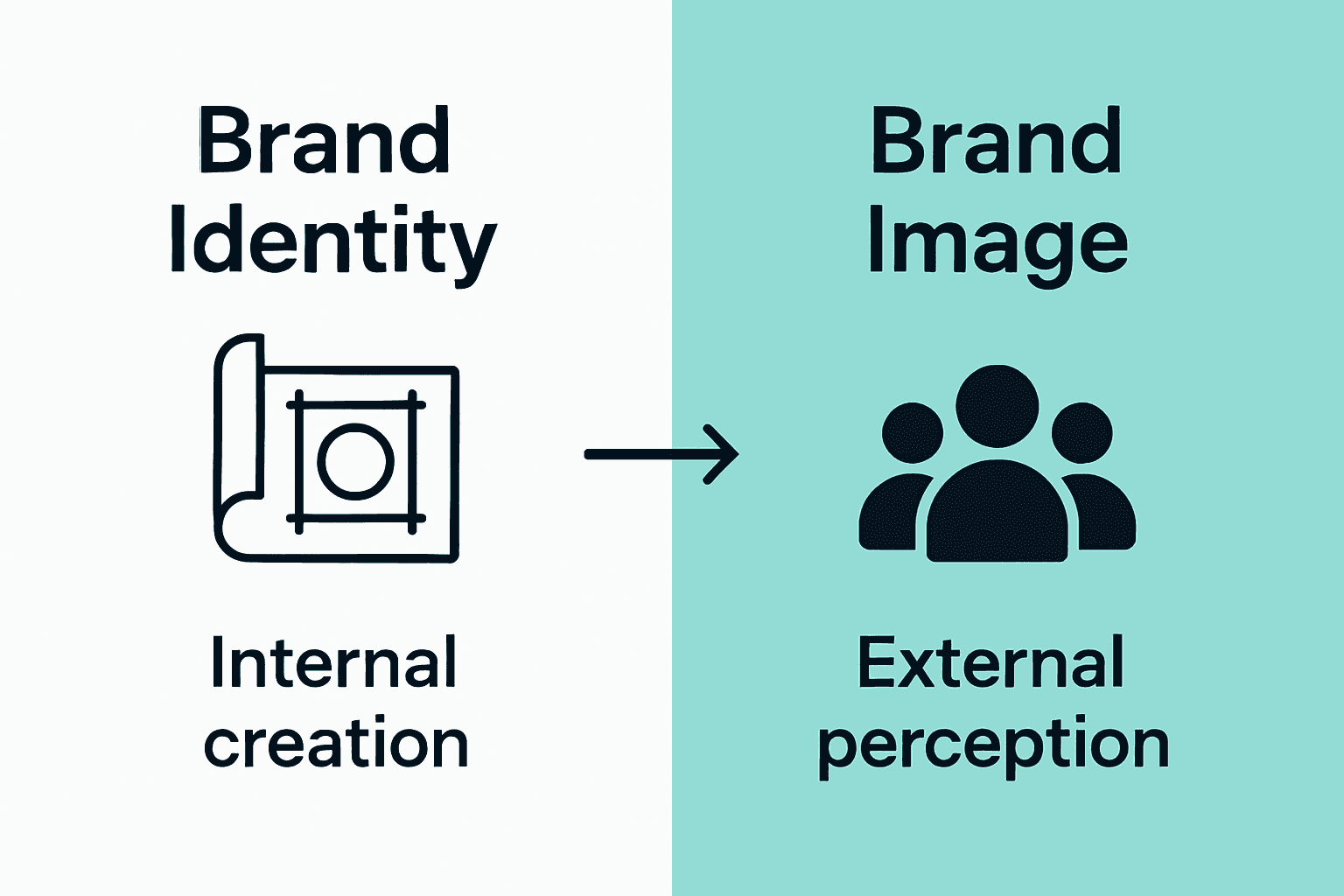 Brand Identity

Internal creation

Brand Image

External perception