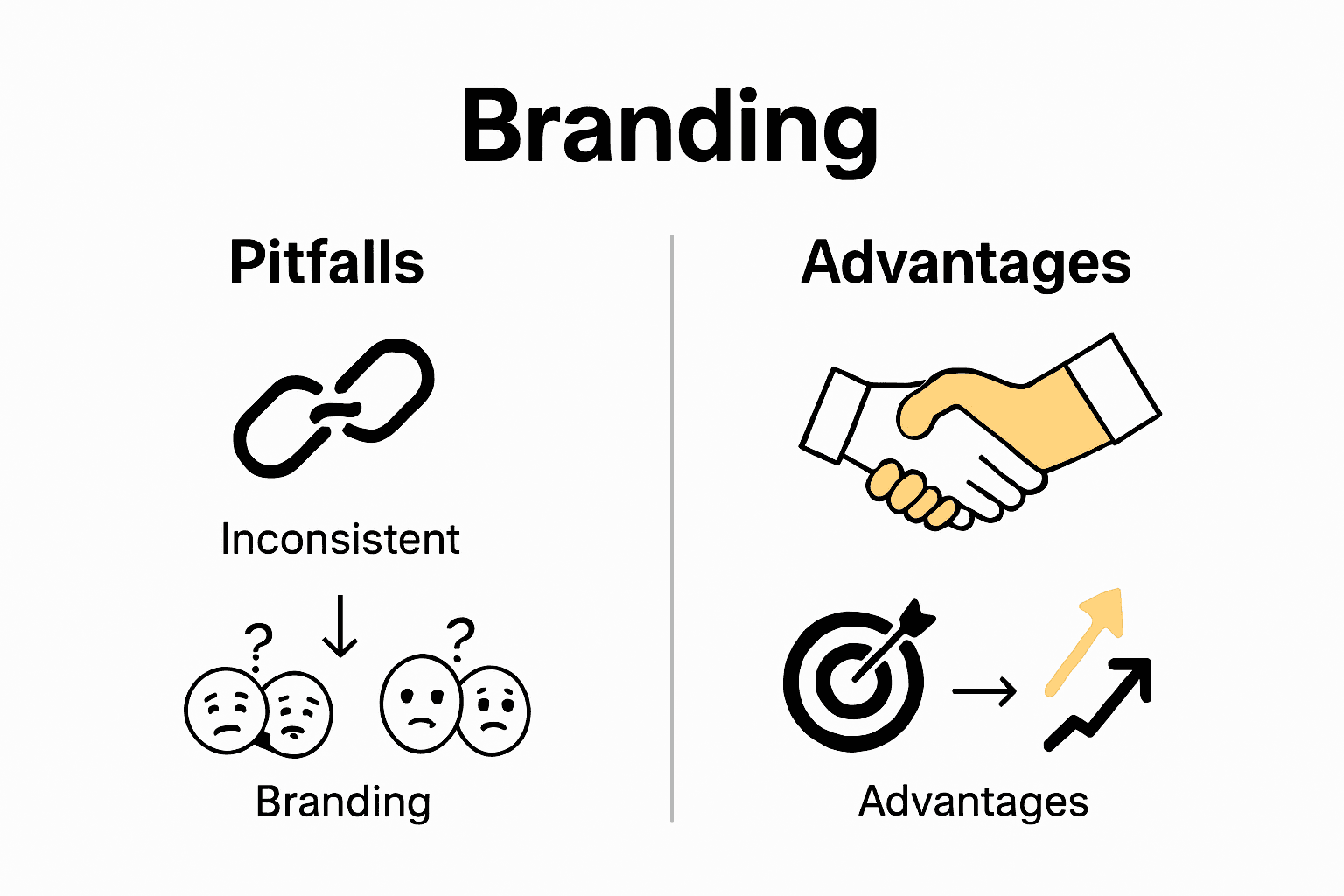 Branding

Pitfalls

Inconsistent

?

?

Branding

Advantages

Advantages