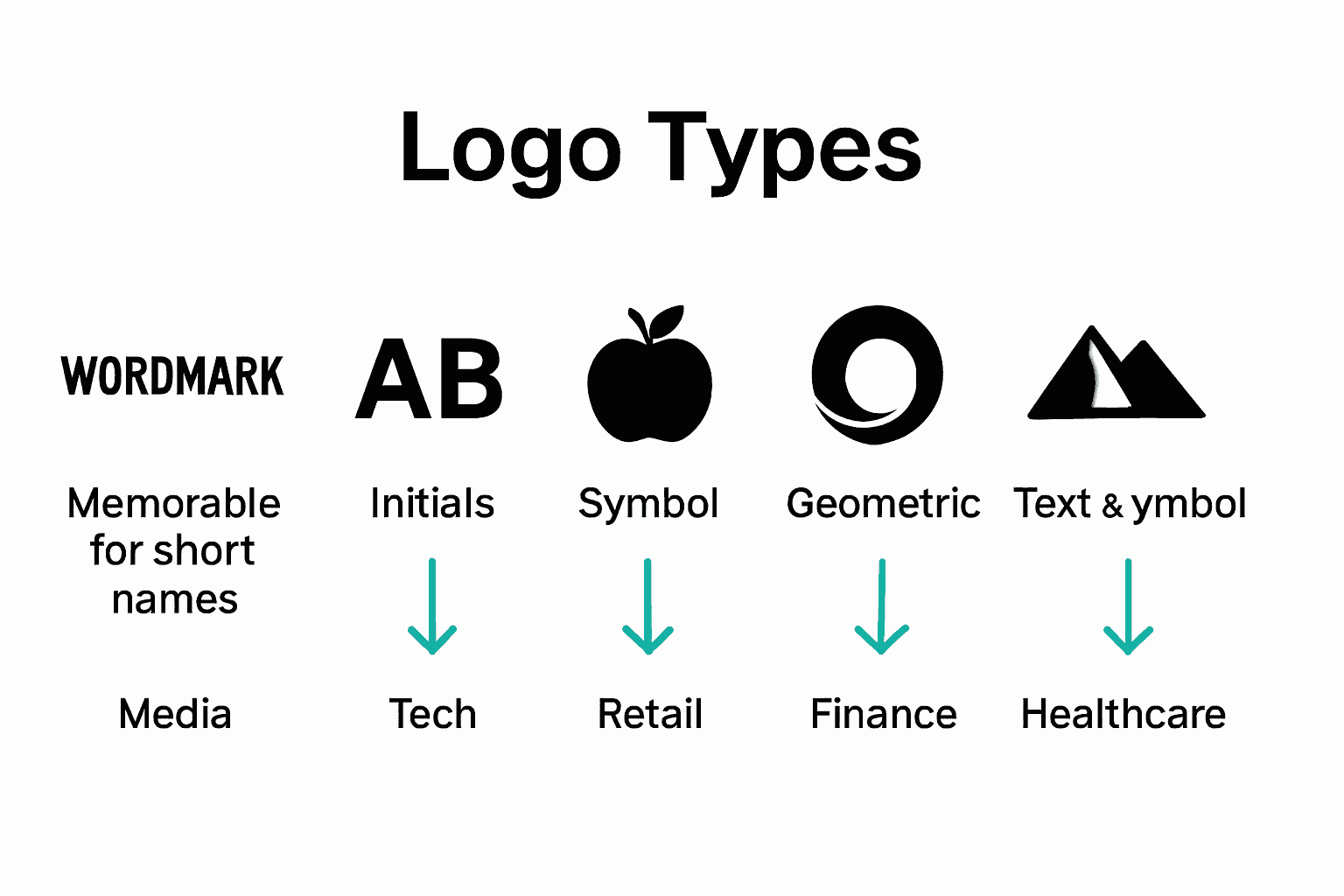 Logo Types

WORDMARK

AB

Memorable for short names

Initials

Symbol

Geometric

Text & ymbol

Media

Tech

Retail

Finance

Healthcare