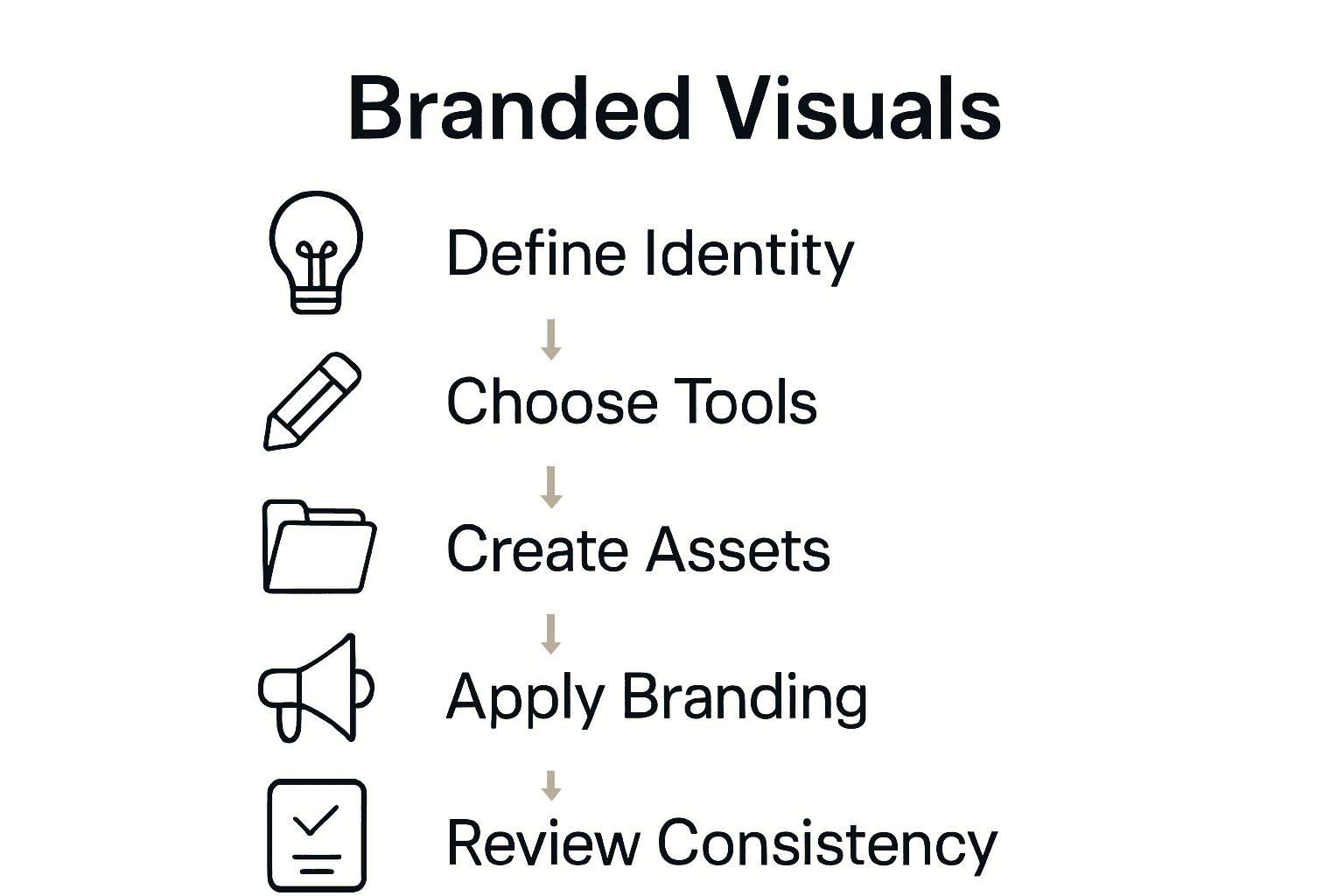 Branded Visuals

Define Identity

Choose Tools

Create Assets

Apply Branding

Review Consistency