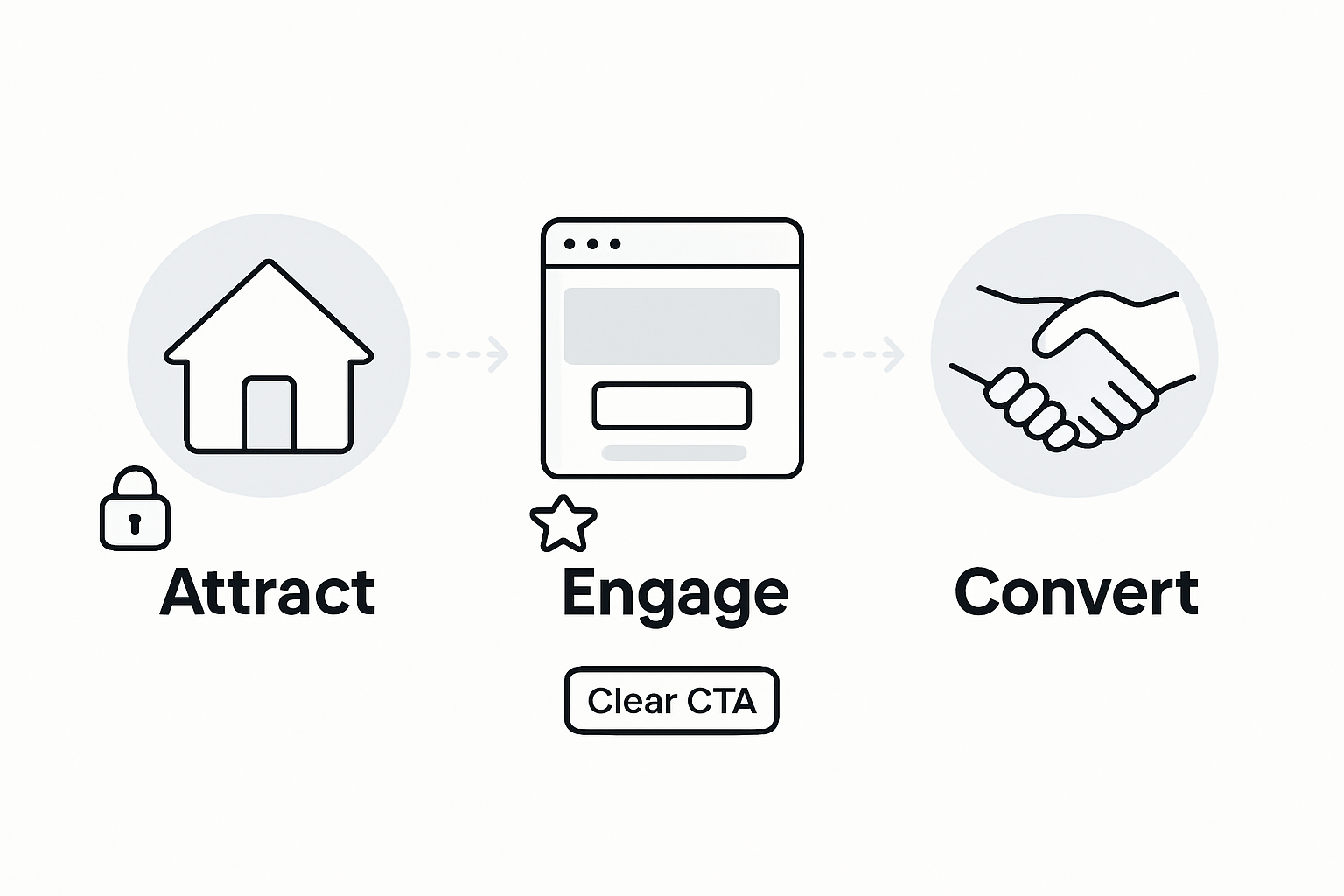 Attract

Engage

Clear CTA

Convert