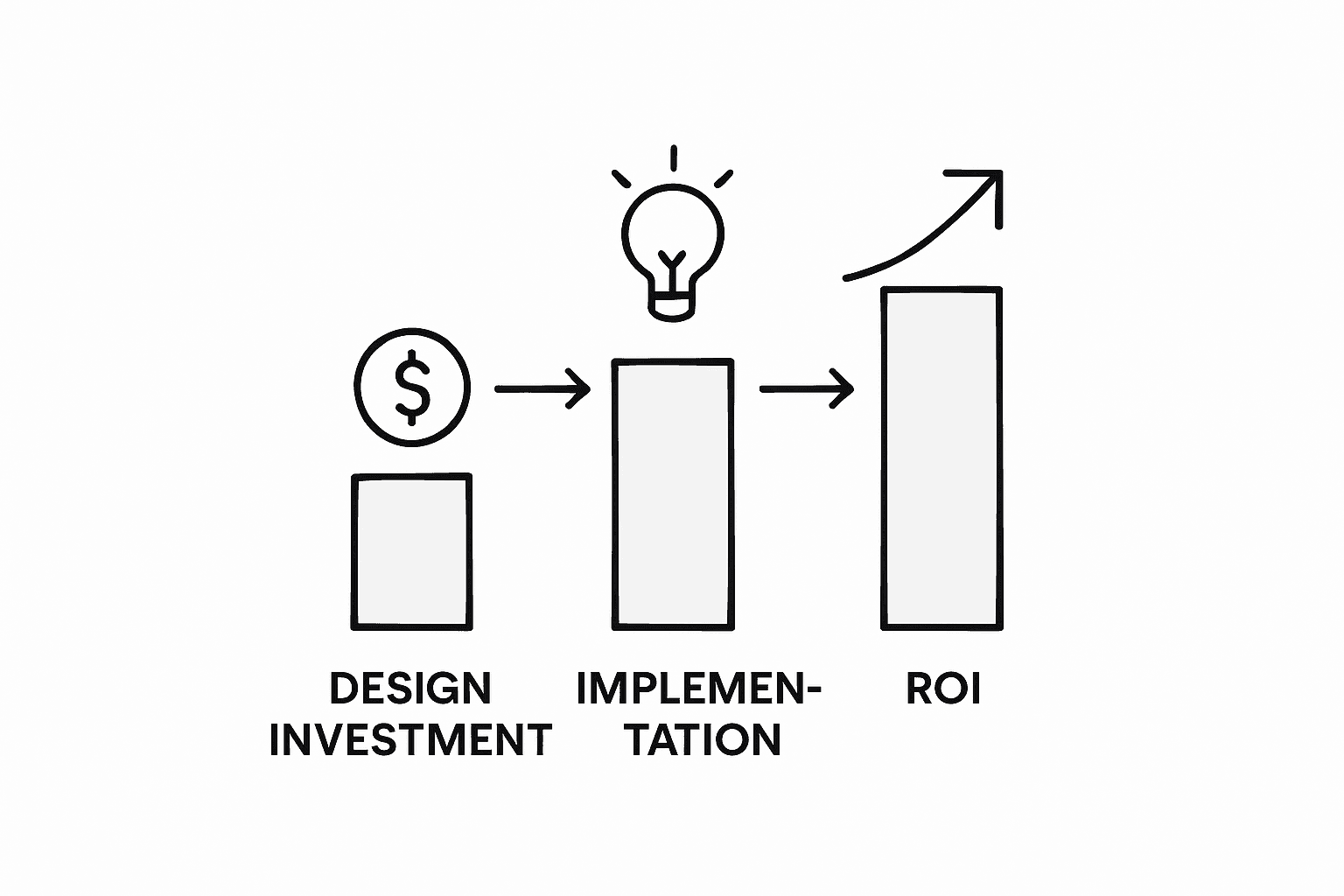 $

DESIGN INVESTMENT

IMPLEMENTATION

ROI