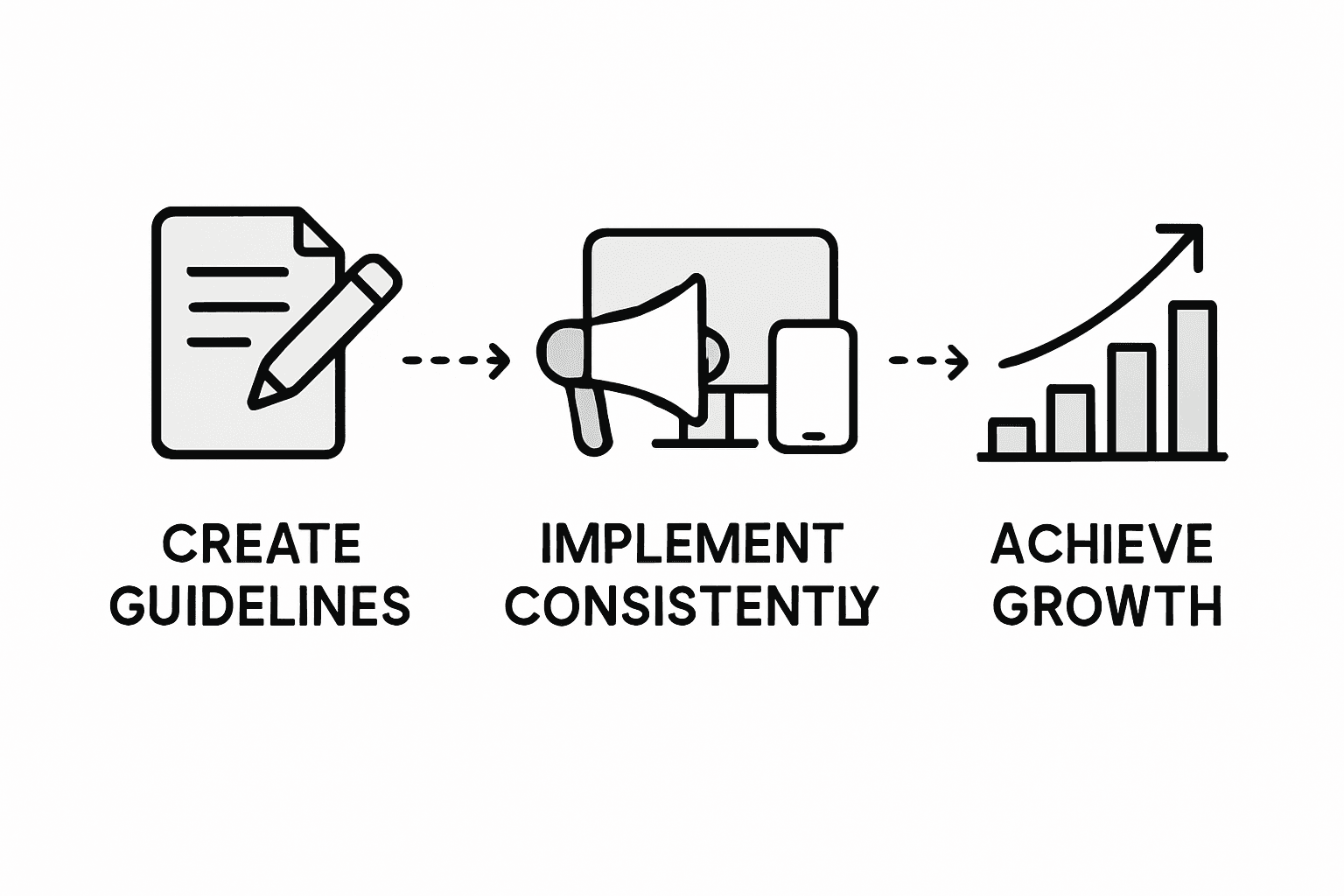 CREATE GUIDELINES

IMPLEMENT CONSISTENTLY

ACHIEVE GROWTH