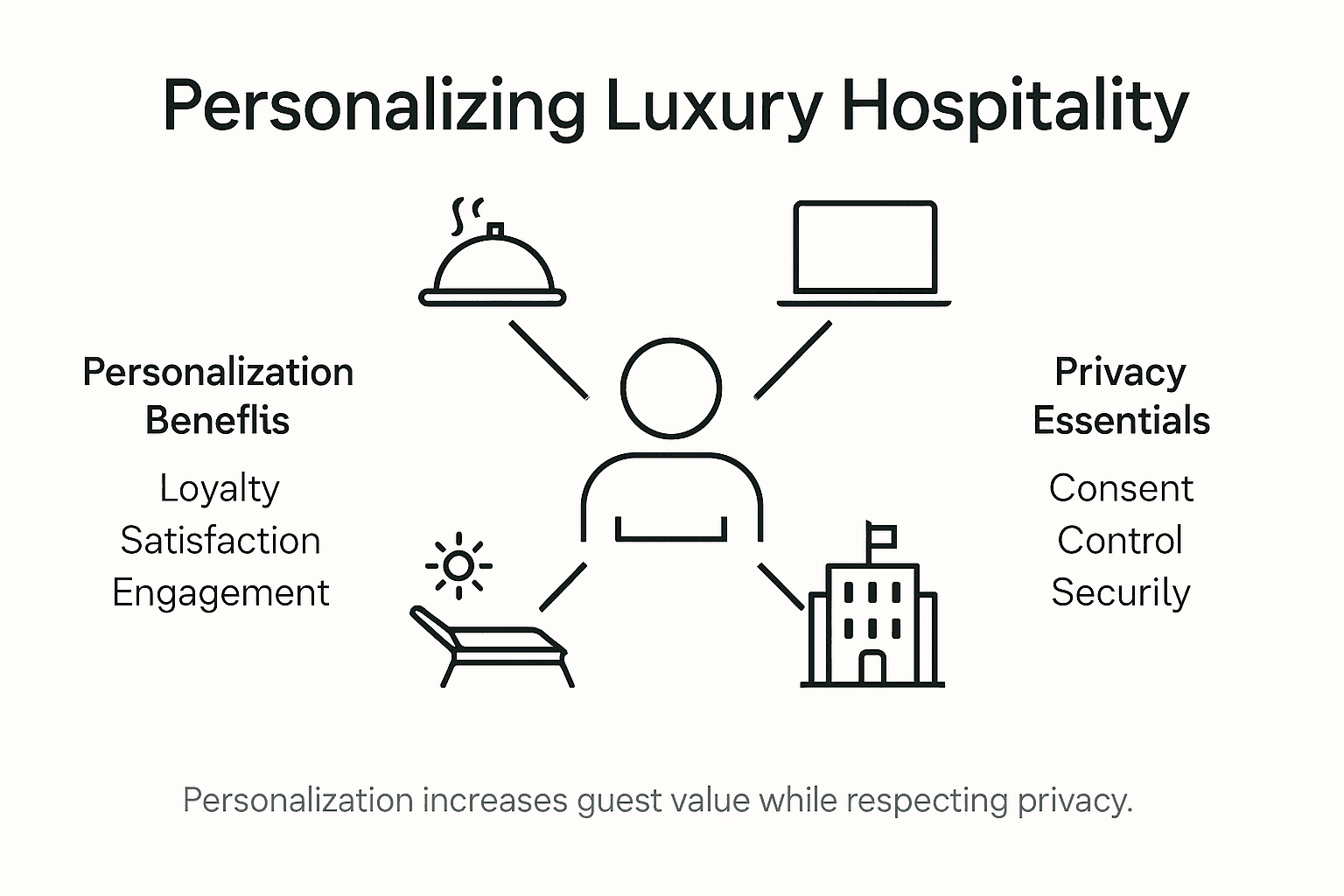 Personalizing Luxury Hospitality

Personalization Beneflis

Loyalty
Satisfaction
Engagement

Privacy Essentials

Consent
Control
Securily

Personalization increases guest value while respecting privacy.