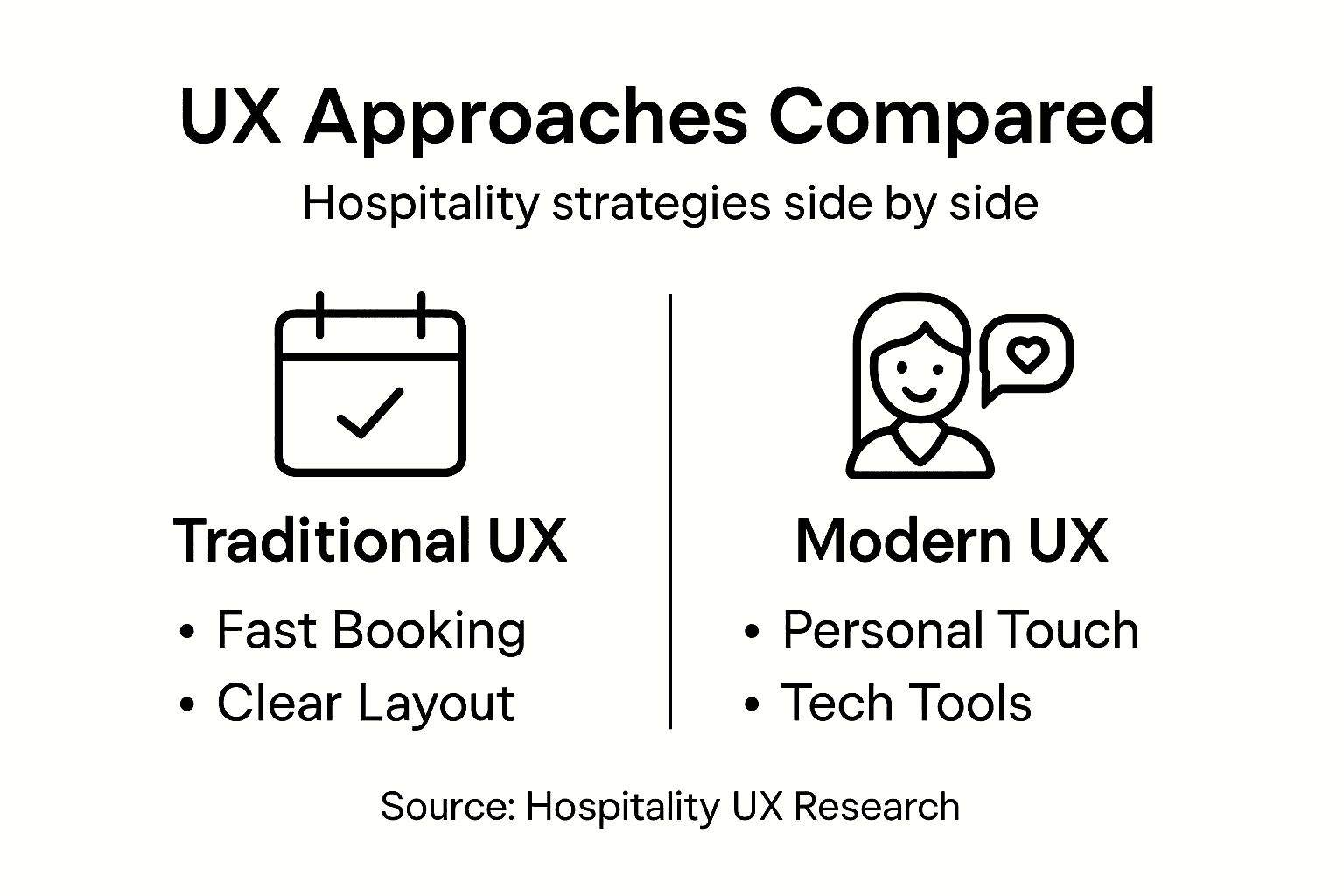 UX Approaches Compared

Hospitality strategies side by side

Traditional UX

• Fast Booking
• Clear Layout

Modern UX

• Personal Touch
• Tech Tools

Source: Hospitality UX Research